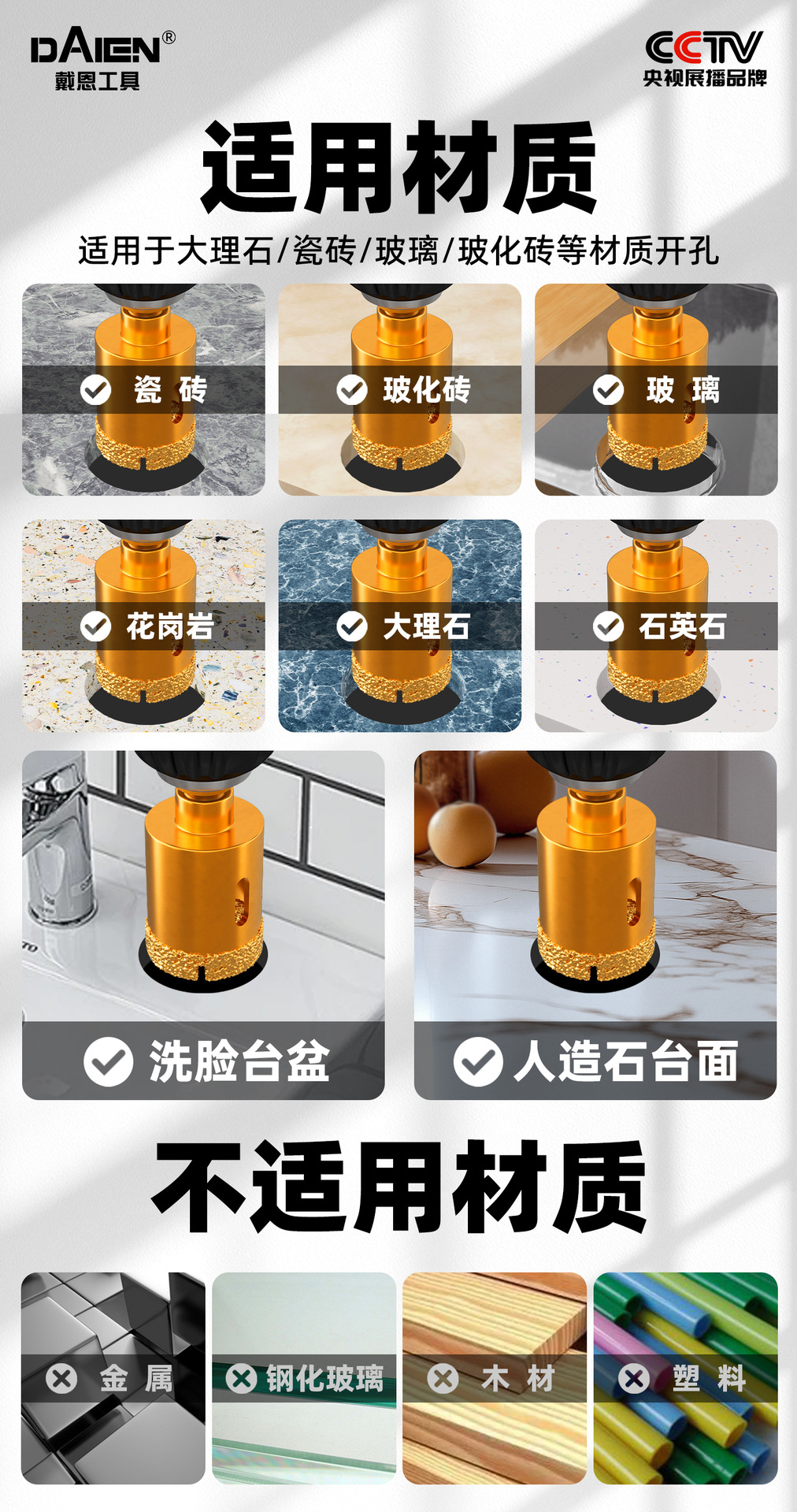 DAIEN®
戴恩工具

CCTV
央视展播品牌

适用材质

适用于大理石/瓷砖/玻璃/玻化砖等材质开孔

瓷 砖

玻化砖

玻 璃

花岗岩

大理石

石英石

洗脸台盆

人造石台面

不适用材质

金 属

钢化玻璃

木 材

塑 料