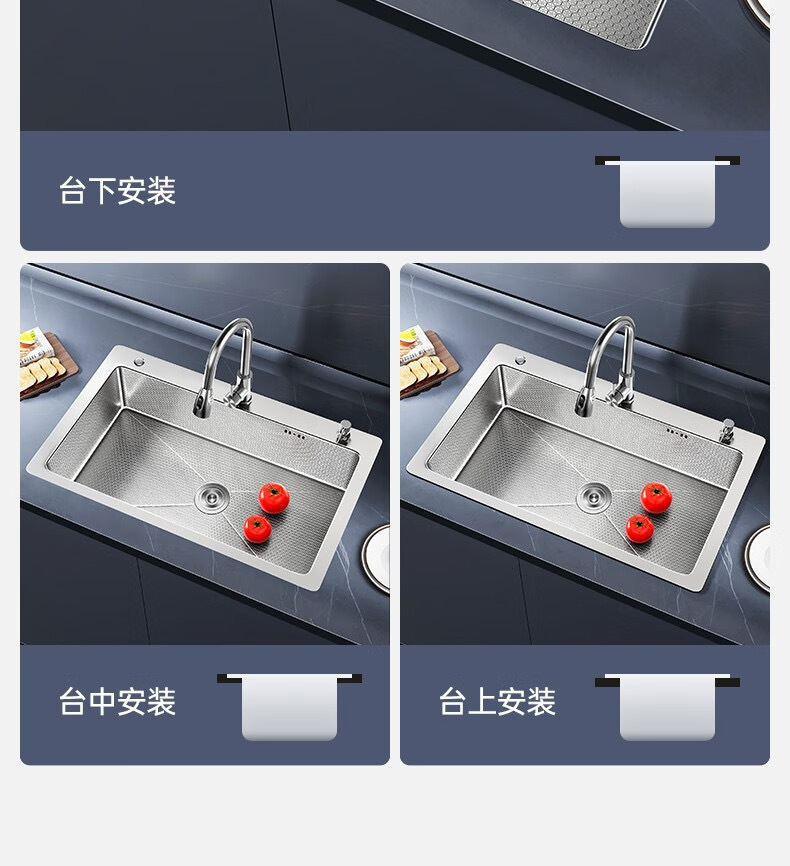 台下安装

台中安装

台上安装