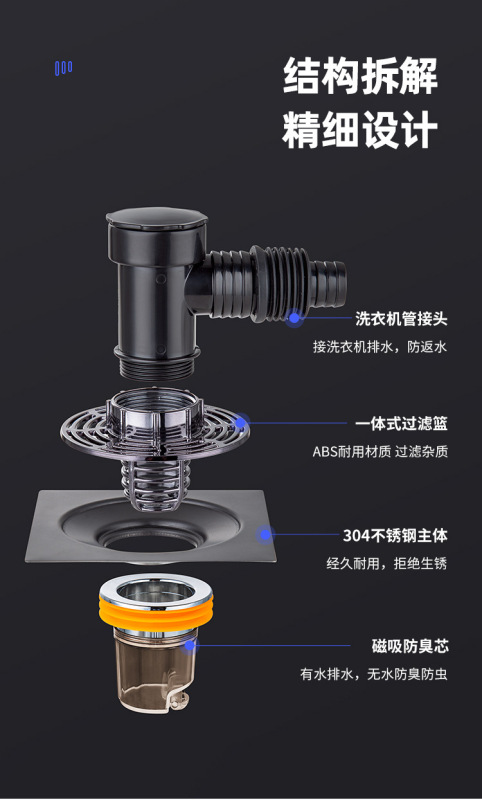 结构拆解
精细设计

洗衣机管接头
接洗衣机排水，防返水

一体式过滤篮
ABS耐用材质 过滤杂质

304不锈钢主体
经久耐用，拒绝生锈

磁吸防臭芯
有水排水，无水防臭防虫