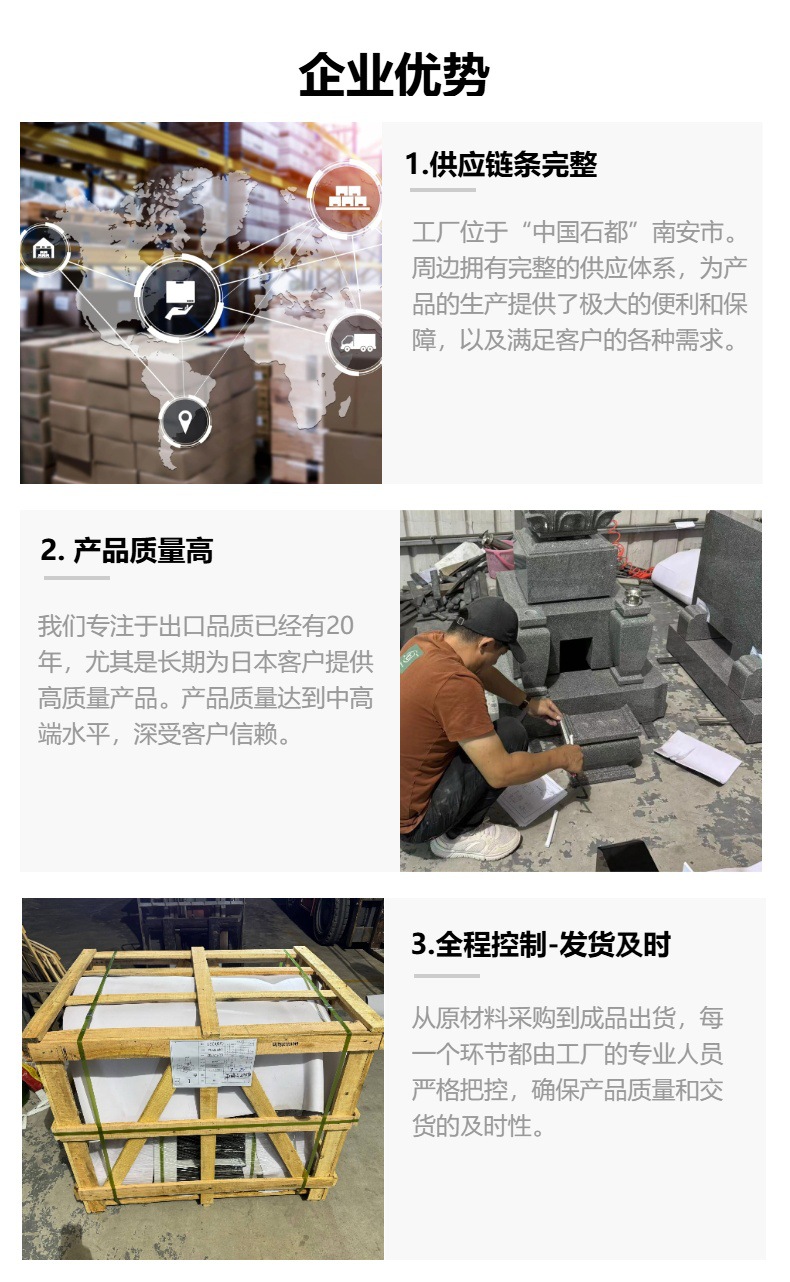 企业优势

1.供应链条完整

工厂位于“中国石都”南安市。周边拥有完整的供应体系，为产品的生产提供了极大的便利和保障，以及满足客户的各种需求。

2. 产品质量高

我们专注于出口品质已经有20年，尤其是长期为日本客户提供高质量产品。产品质量达到中高端水平，深受客户信赖。

3.全程控制-发货及时

从原材料采购到成品出货，每一个环节都由工厂的专业人员严格把控，确保产品质量和交货的及时性。