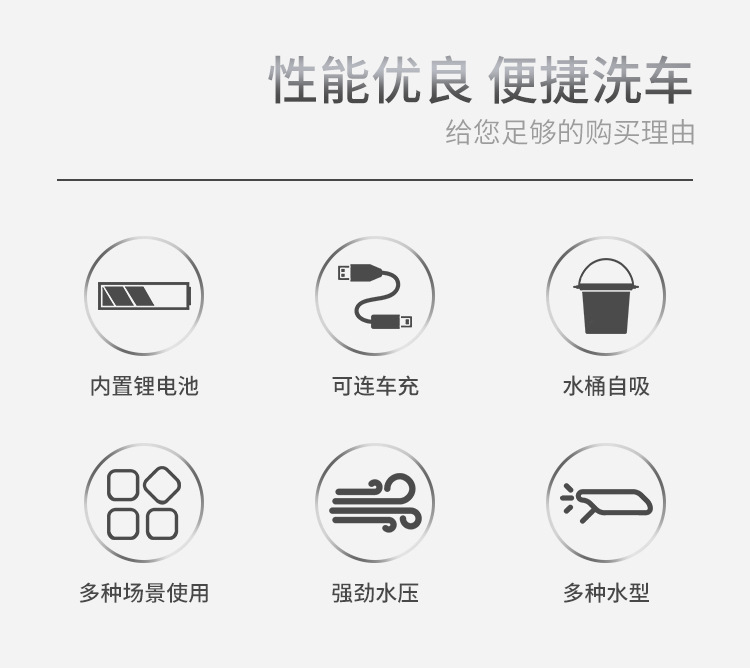 性能优良 便捷洗车

给您足够的购买理由

内置锂电池

可连车充

水桶自吸

多种场景使用

强劲水压

多种水型