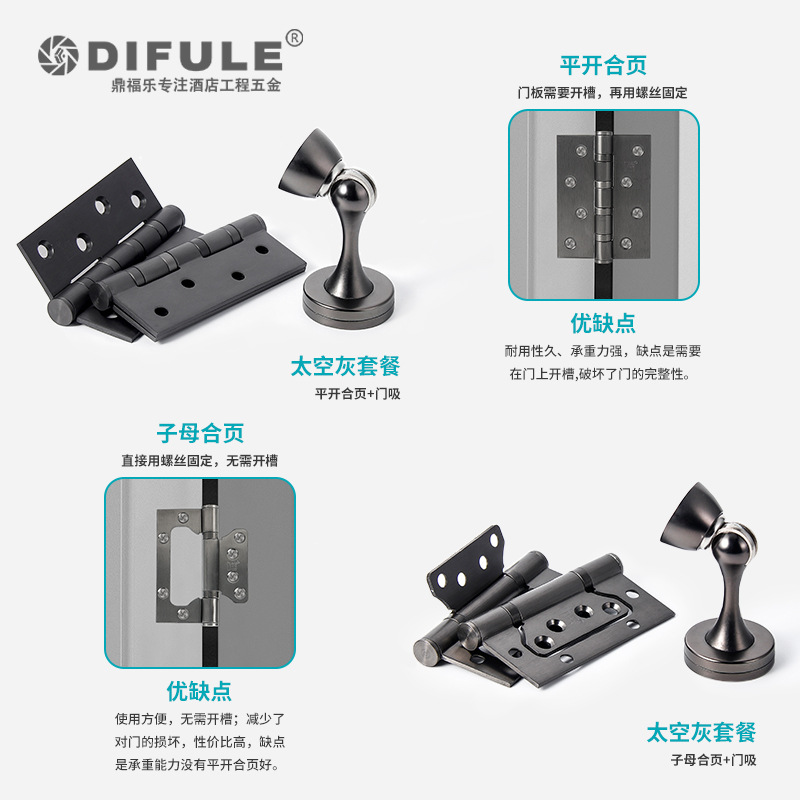 DIFULE®
鼎福乐专注酒店工程五金

平开合页
门板需要开槽，再用螺丝固定

优缺点
耐用性久、承重力强，缺点是需要在门上开槽,破坏了门的完整性。

太空灰套餐
平开合页+门吸

子母合页
直接用螺丝固定，无需开槽

优缺点
使用方便，无需开槽；减少了对门的损坏，性价比高，缺点是承重能力没有平开合页好。

太空灰套餐
子母合页+门吸