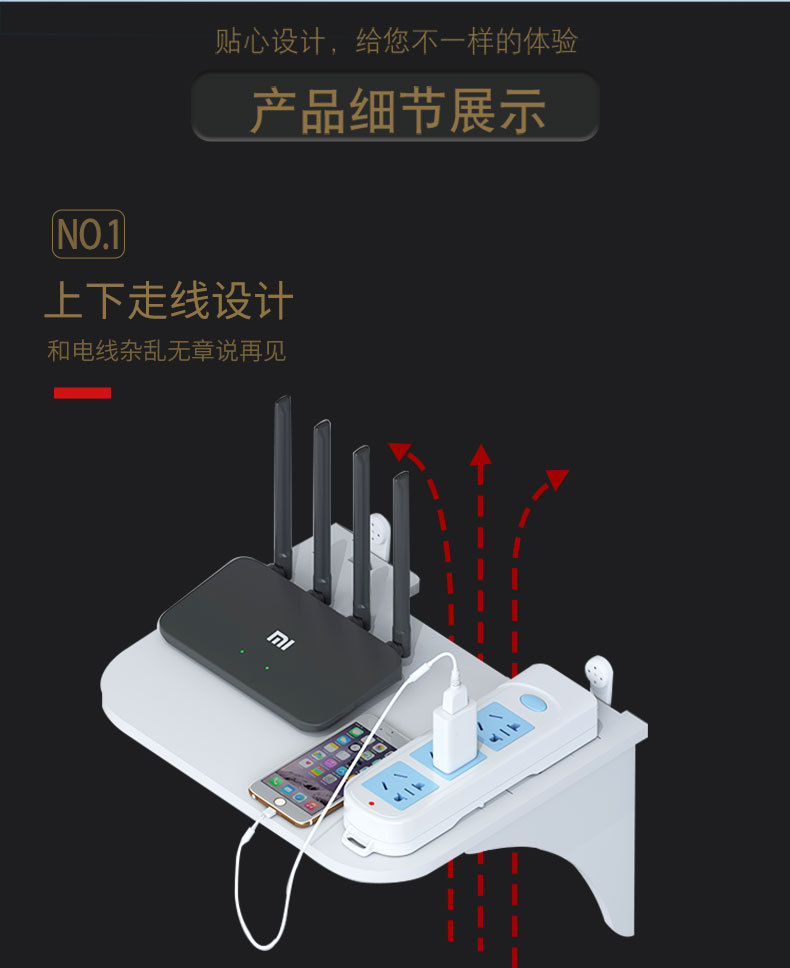 贴心设计，给您不一样的体验

产品细节展示

NO.1

上下走线设计

和电线杂乱无章说再见

MI