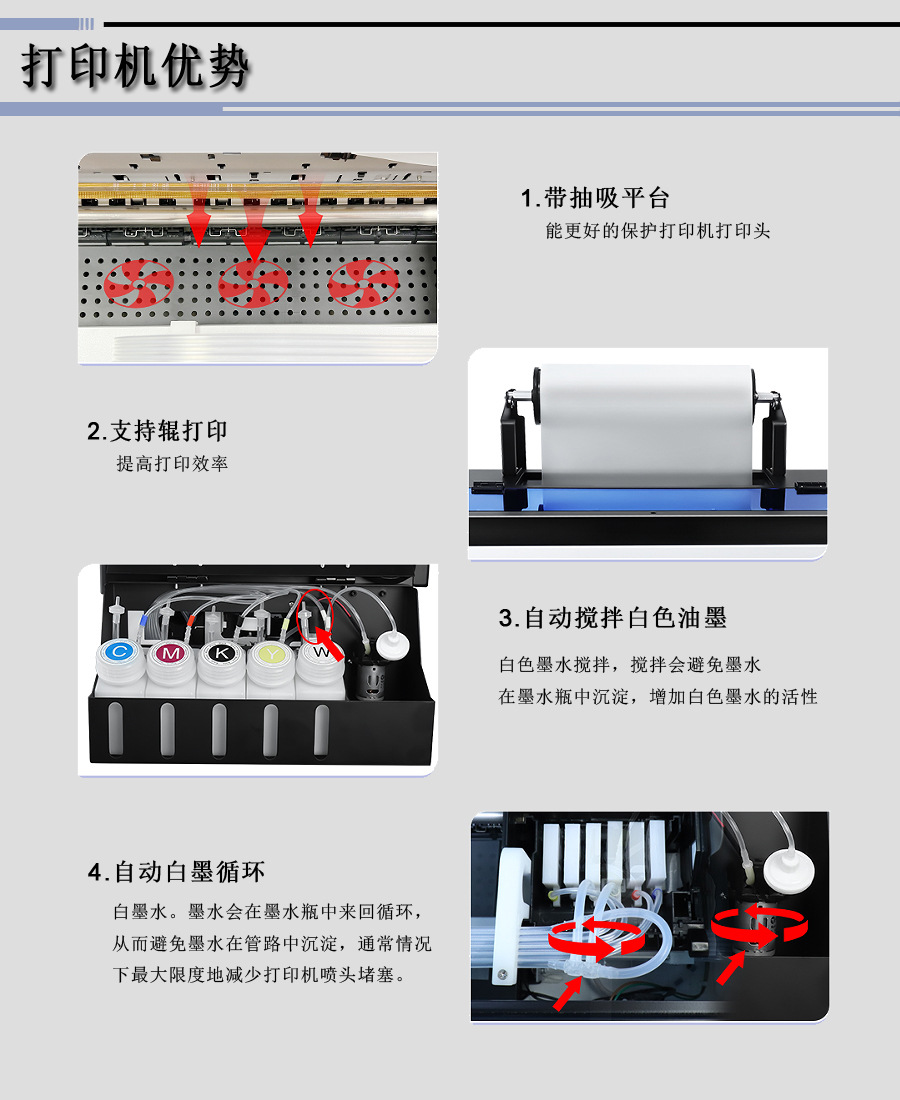 打印机优势

1.带抽吸平台
能更好的保护打印机打印头

2.支持辊打印
提高打印效率

C M K Y W

3.自动搅拌白色油墨
白色墨水搅拌，搅拌会避免墨水在墨水瓶中沉淀，增加白色墨水的活性

4.自动白墨循环
白墨水。墨水会在墨水瓶中来回循环，从而避免墨水在管路中沉淀，通常情况下最大限度地减少打印机喷头堵塞。