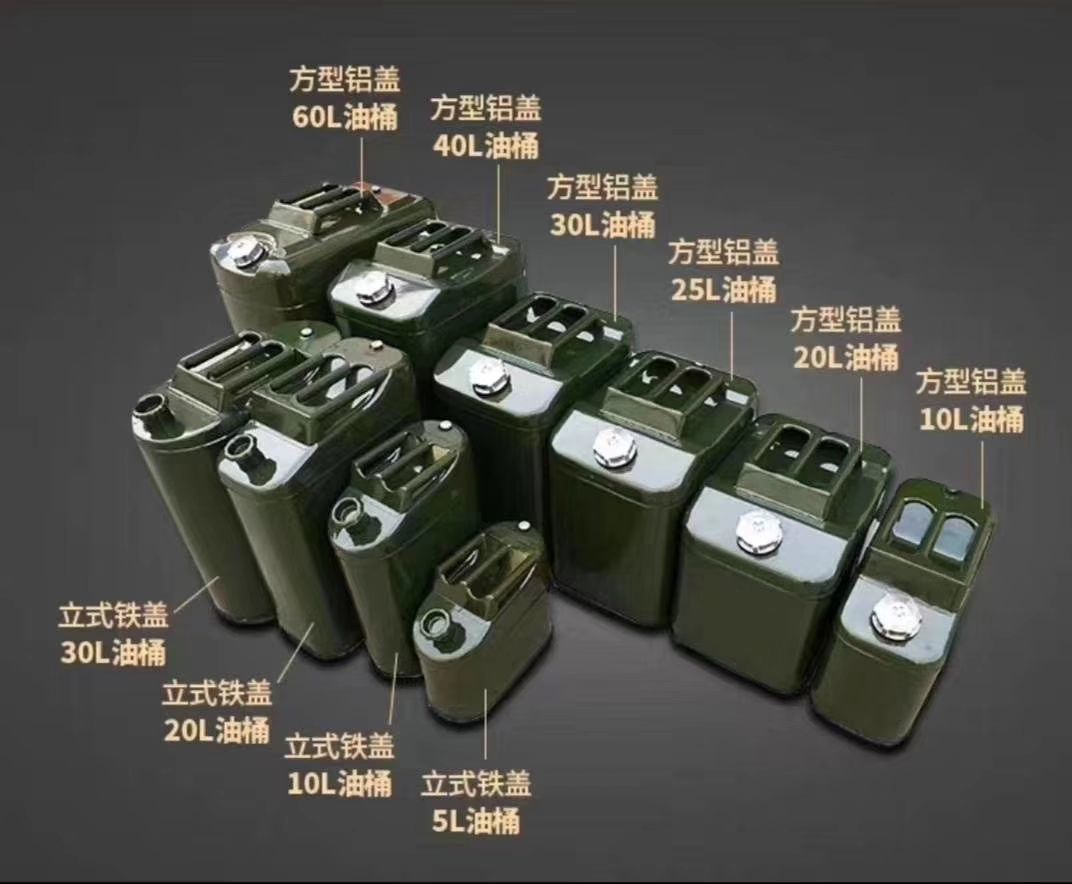 方型铝盖
60L油桶

方型铝盖
40L油桶

方型铝盖
30L油桶

方型铝盖
25L油桶

方型铝盖
20L油桶

方型铝盖
10L油桶

立式铁盖
30L油桶

立式铁盖
20L油桶

立式铁盖
10L油桶

立式铁盖
5L油桶