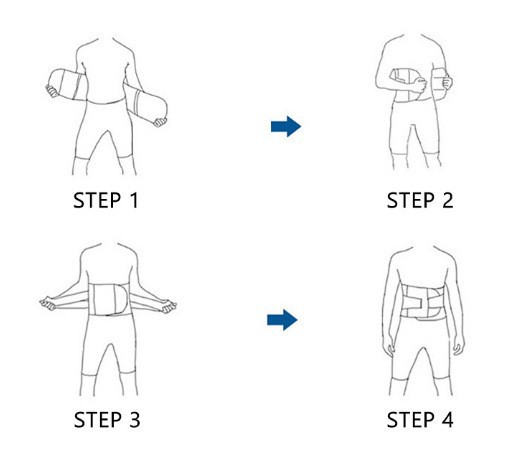 STEP 1

STEP 2

STEP 3

STEP 4