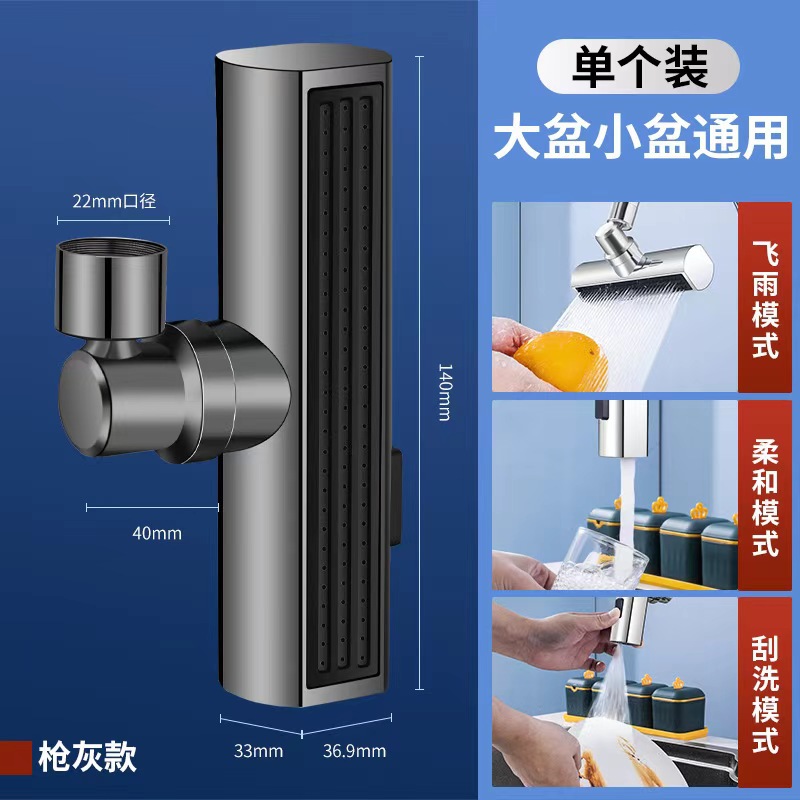 单个装
大盆小盆通用

22mm口径

140mm

40mm

33mm

36.9mm

枪灰款

飞雨模式

柔和模式

刮洗模式