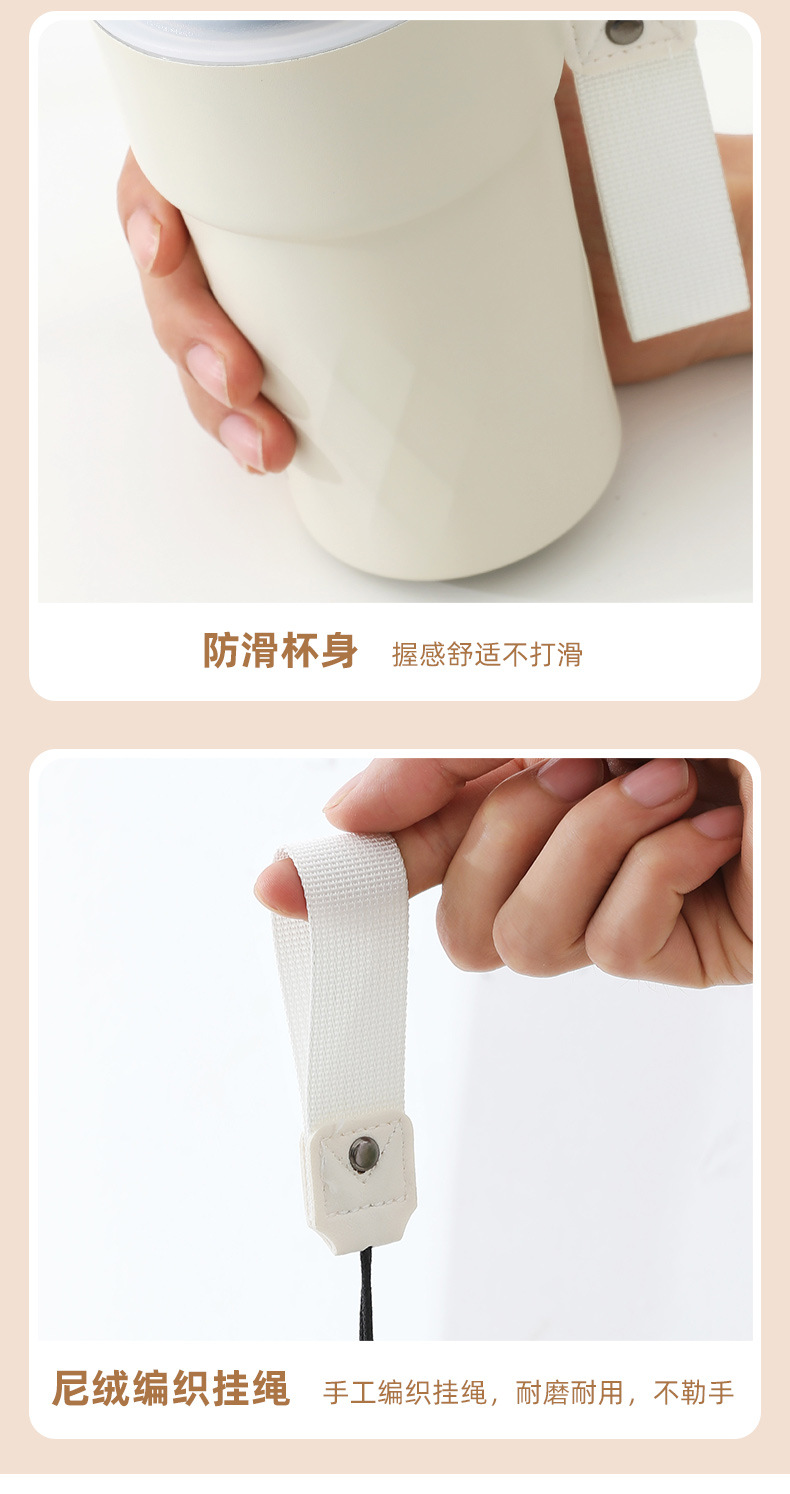 防滑杯身 握感舒适不打滑

尼绒编织挂绳 手工编织挂绳，耐磨耐用，不勒手