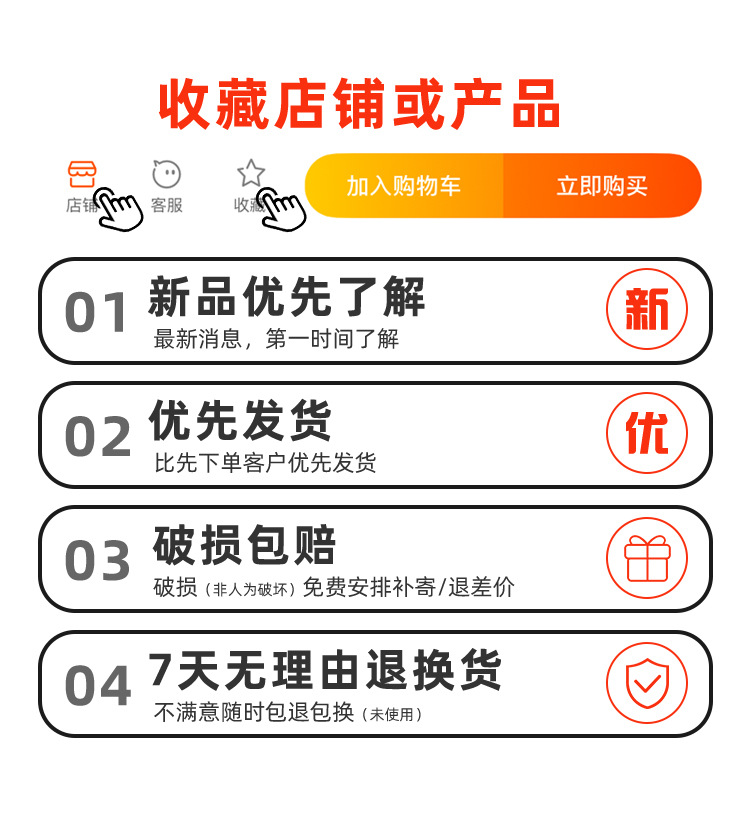 收藏店铺或产品

店铺 客服 收藏 加入购物车 立即购买

01 新品优先了解
最新消息，第一时间了解
新

02 优先发货
比先下单客户优先发货
优

03 破损包赔
破损（非人为破坏）免费安排补寄/退差价

04 7天无理由退换货
不满意随时包退包换（未使用）