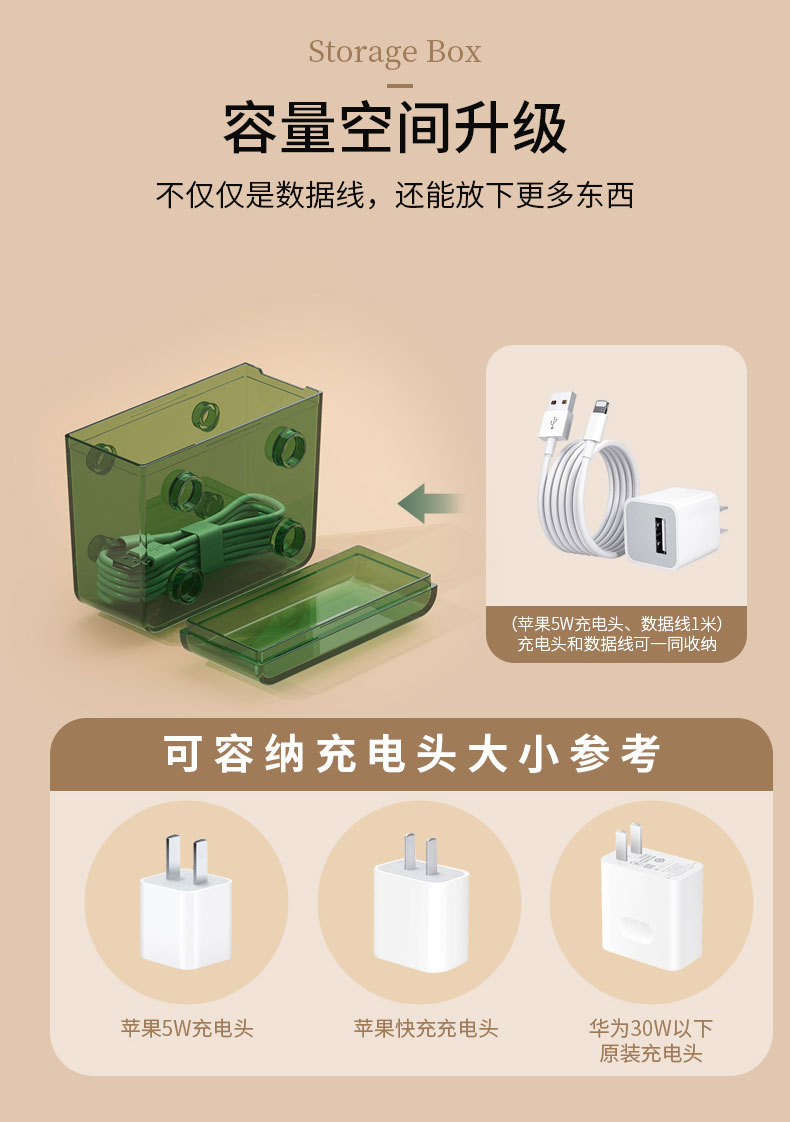 Storage Box

容量空间升级

不仅仅是数据线，还能放下更多东西

(苹果5W充电头、数据线1米)
充电头和数据线可一同收纳

可容纳充电头大小参考

苹果5W充电头

苹果快充充电头

华为30W以下
原装充电头