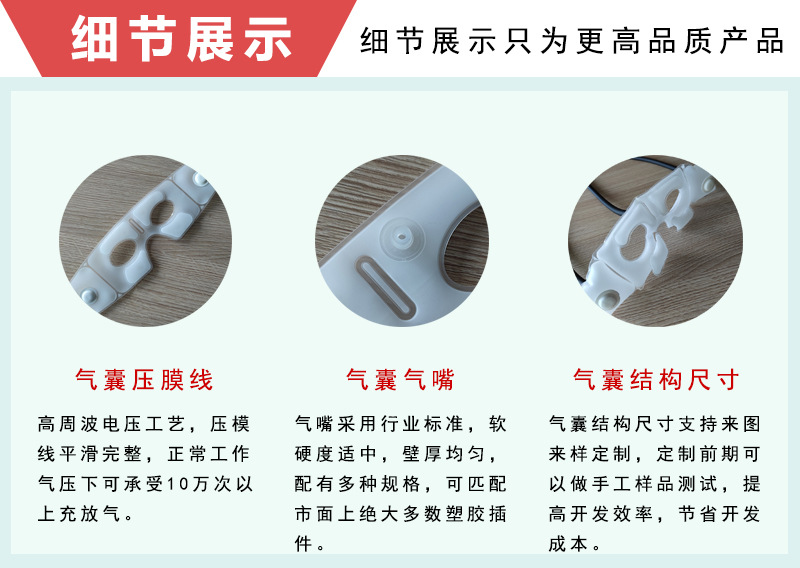 细节展示

细节展示只为更高品质产品

气囊压膜线

高周波电压工艺，压模线平滑完整，正常工作气压下可承受10万次以上充放气。

气囊气嘴

气嘴采用行业标准，软硬度适中，壁厚均匀，配有多种规格，可匹配市面上绝大多数塑胶插件。

气囊结构尺寸

气囊结构尺寸支持来图来样定制，定制前期可以做手工样品测试，提高开发效率，节省开发成本。