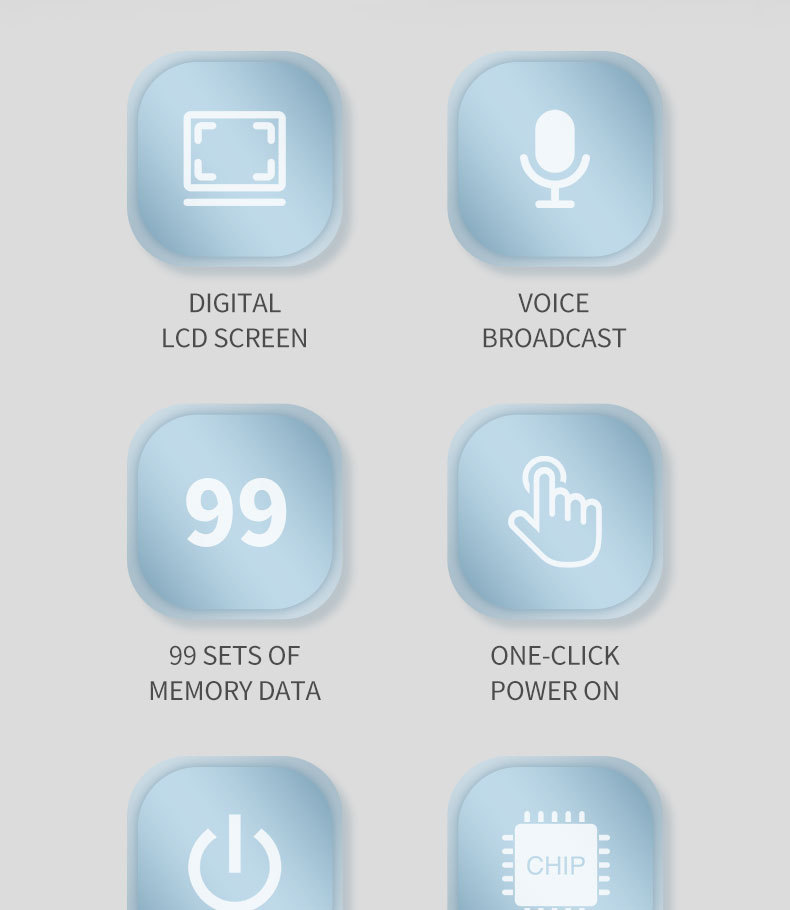 DIGITAL
LCD SCREEN

VOICE
BROADCAST

99

99 SETS OF
MEMORY DATA

ONE-CLICK
POWER ON

CHIP