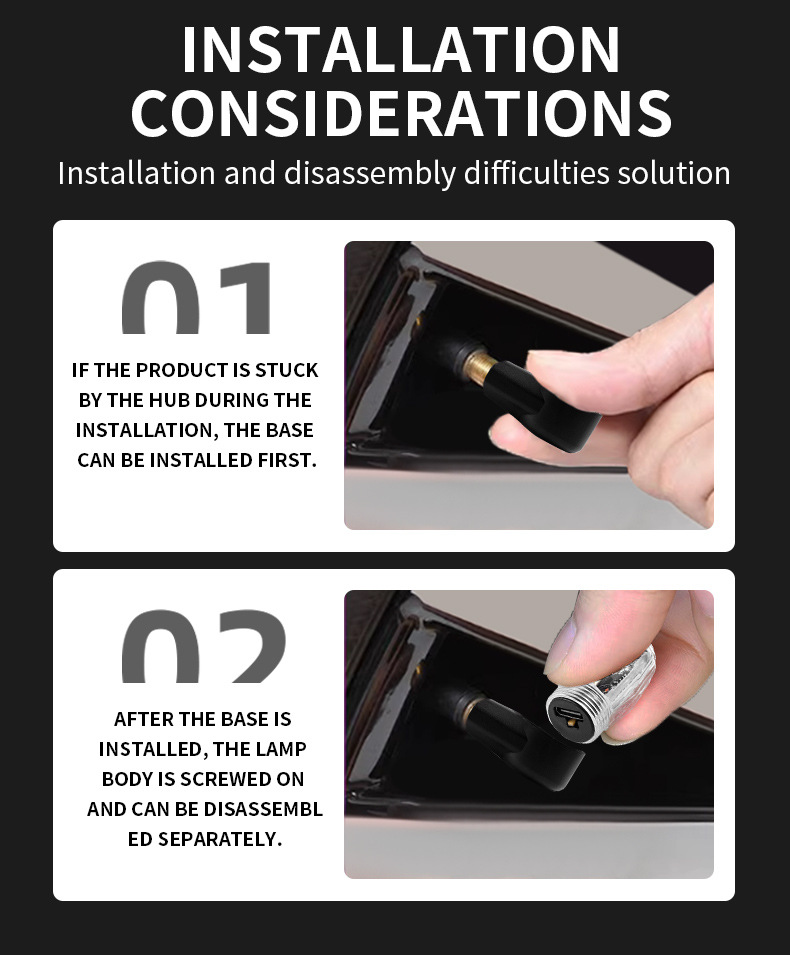 INSTALLATION CONSIDERATIONS

Installation and disassembly difficulties solution

01

IF THE PRODUCT IS STUCK BY THE HUB DURING THE INSTALLATION, THE BASE CAN BE INSTALLED FIRST.

02

AFTER THE BASE IS INSTALLED, THE LAMP BODY IS SCREWED ON AND CAN BE DISASSEMBL ED SEPARATELY.