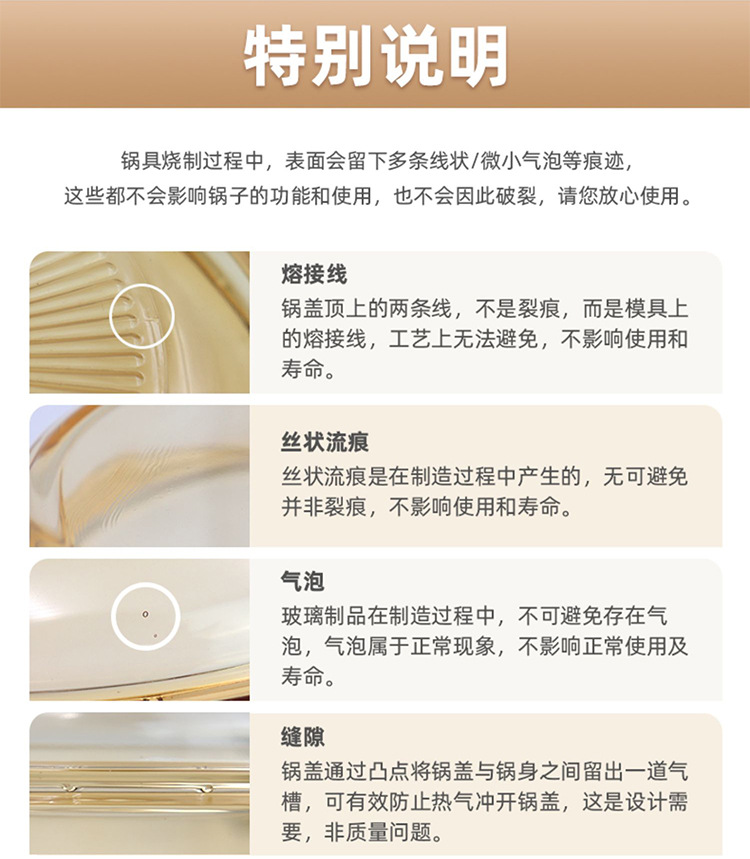 特别说明

锅具烧制过程中，表面会留下多条线状/微小气泡等痕迹，这些都不会影响锅子的功能和使用，也不会因此破裂，请您放心使用。

熔接线
锅盖顶上的两条线，不是裂痕，而是模具上的熔接线，工艺上无法避免，不影响使用和寿命。

丝状流痕
丝状流痕是在制造过程中产生的，无可避免并非裂痕，不影响使用和寿命。

气泡
玻璃制品在制造过程中，不可避免存在气泡，气泡属于正常现象，不影响正常使用及寿命。

缝隙
锅盖通过凸点将锅盖与锅身之间留出一道气槽，可有效防止热气冲开锅盖，这是设计需要，非质量问题。