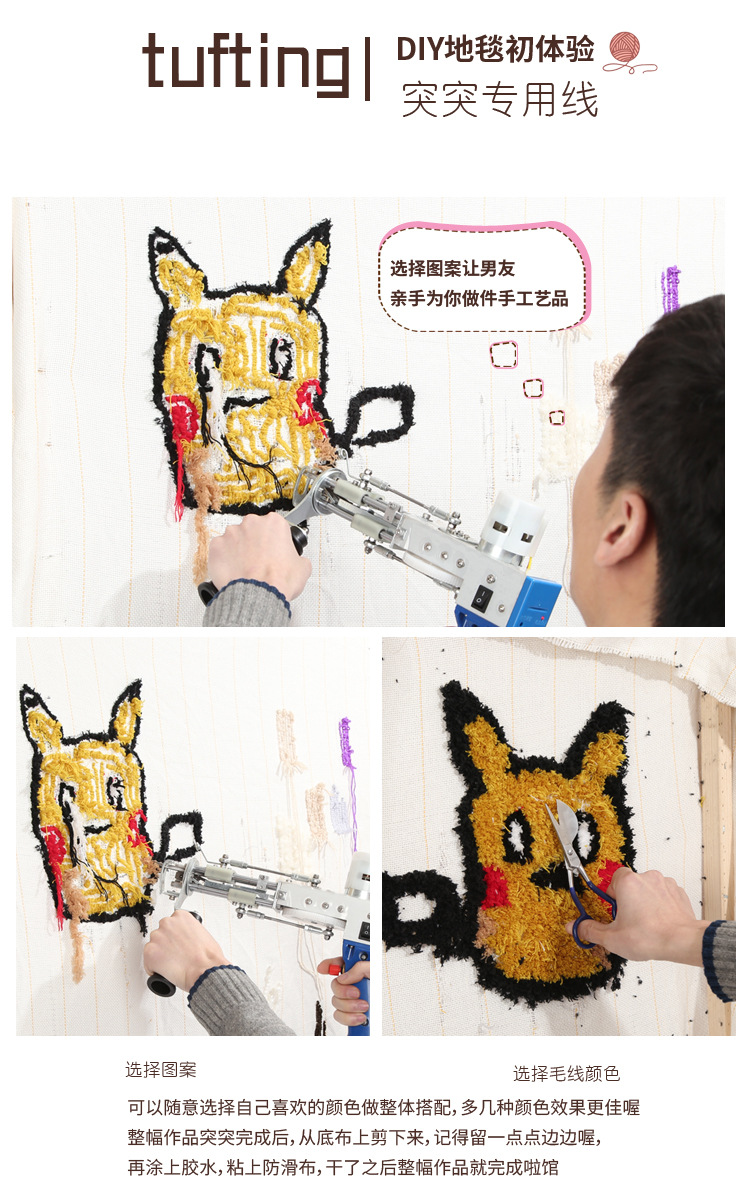 tufting | DIY地毯初体验

突突专用线

选择图案让男友
亲手为你做件手工艺品

选择图案

选择毛线颜色

可以随意选择自己喜欢的颜色做整体搭配，多几种颜色效果更佳喔
整幅作品突突完成后，从底布上剪下来，记得留一点点边边喔，
再涂上胶水，粘上防滑布，干了之后整幅作品就完成啦馆