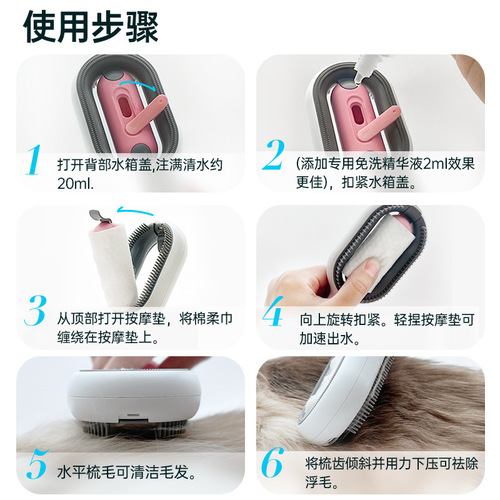 使用步骤

1 打开背部水箱盖,注满清水约20ml.

2 (添加专用免洗精华液2ml效果更佳)，扣紧水箱盖。

3 从顶部打开按摩垫，将棉柔巾缠绕在按摩垫上。

4 向上旋转扣紧。轻捏按摩垫可加速出水。

5 水平梳毛可清洁毛发。

6 将梳齿倾斜并用力下压可祛除浮毛。