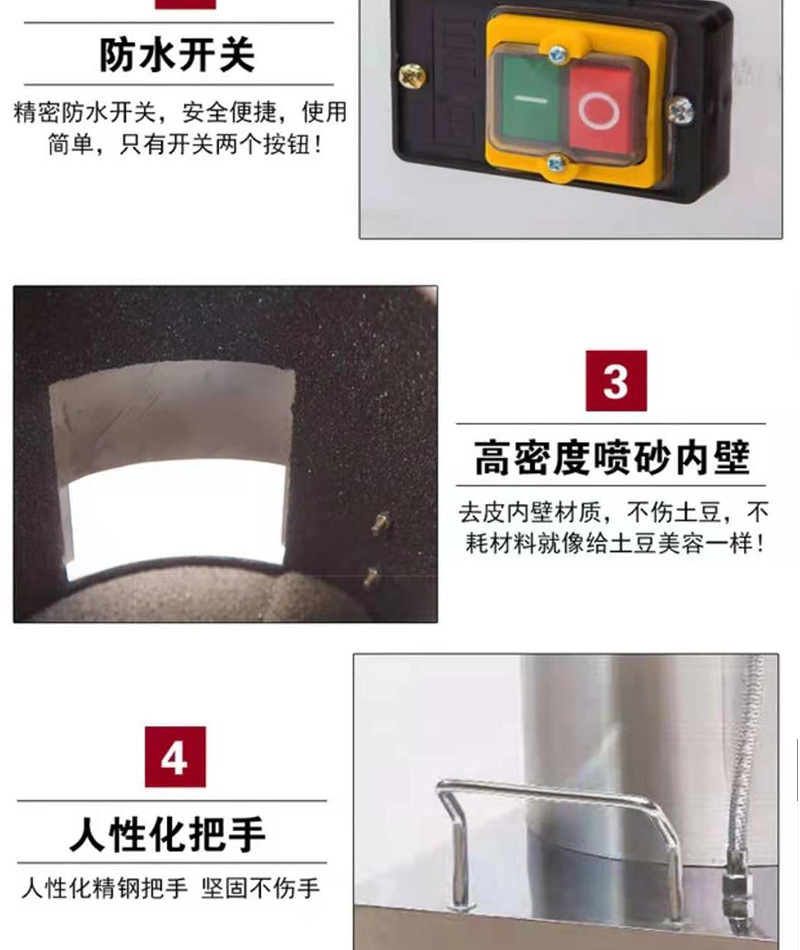 防水开关

精密防水开关，安全便捷，使用简单，只有开关两个按钮！

3

高密度喷砂内壁

去皮内壁材质，不伤土豆，不耗材料就像给土豆美容一样！

4

人性化把手

人性化精钢把手 坚固不伤手