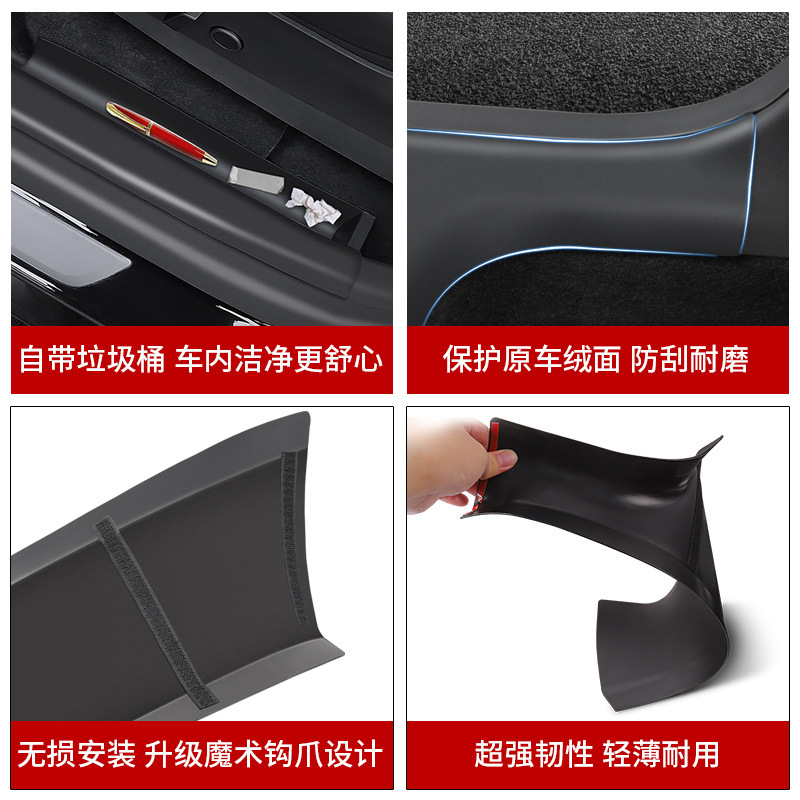 自带垃圾桶 车内洁净更舒心

保护原车绒面 防刮耐磨

无损安装 升级魔术钩爪设计

超强韧性 轻薄耐用