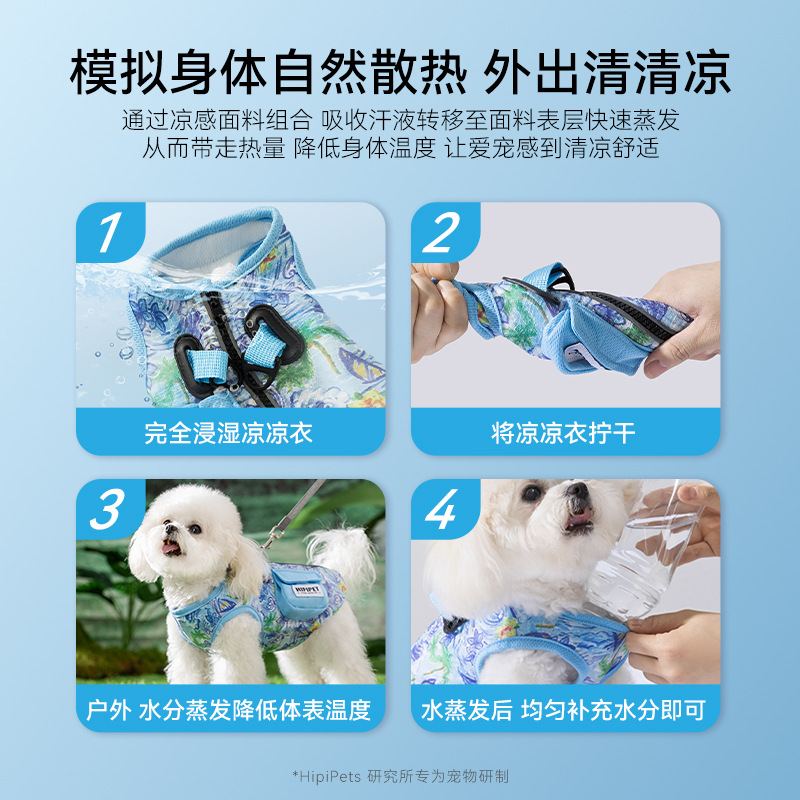 模拟身体自然散热 外出清清凉

通过凉感面料组合 吸收汗液转移至面料表层快速蒸发
从而带走热量 降低身体温度 让爱宠感到清凉舒适

1
完全浸湿凉凉衣

2
将凉凉衣拧干

3
HIPIPET
户外 水分蒸发降低体表温度

4
水蒸发后 均匀补充水分即可

*HipiPets 研究所专为宠物研制