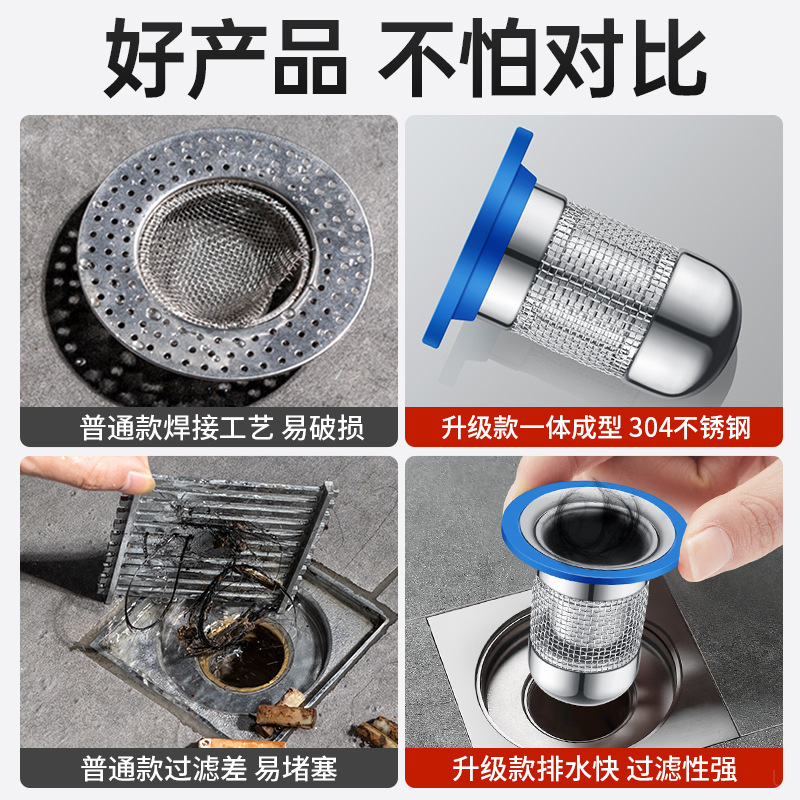 好产品 不怕对比

普通款焊接工艺 易破损

升级款一体成型 304不锈钢

普通款过滤差 易堵塞

升级款排水快 过滤性强