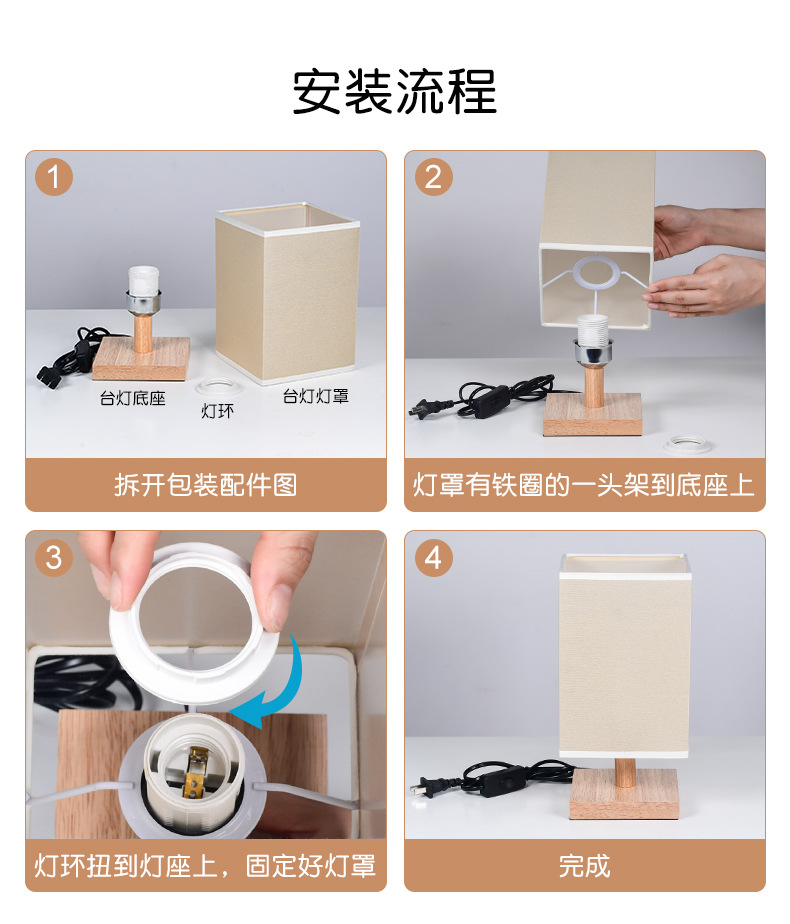 安装流程

1

台灯底座

灯环

台灯灯罩

拆开包装配件图

2

灯罩有铁圈的一头架到底座上

3

灯环扭到灯座上，固定好灯罩

4

完成