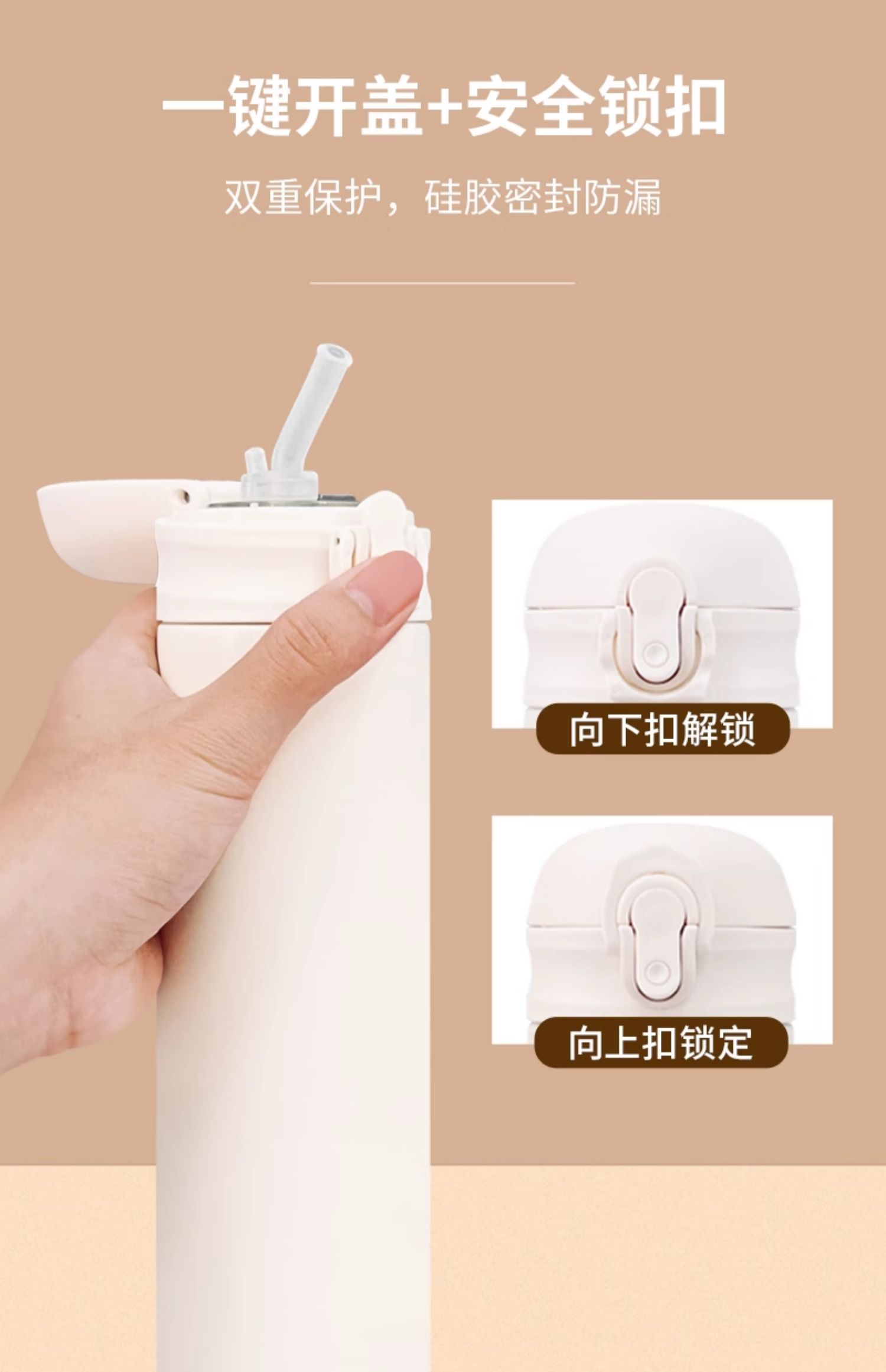 一键开盖+安全锁扣

双重保护，硅胶密封防漏

向下扣解锁

向上扣锁定