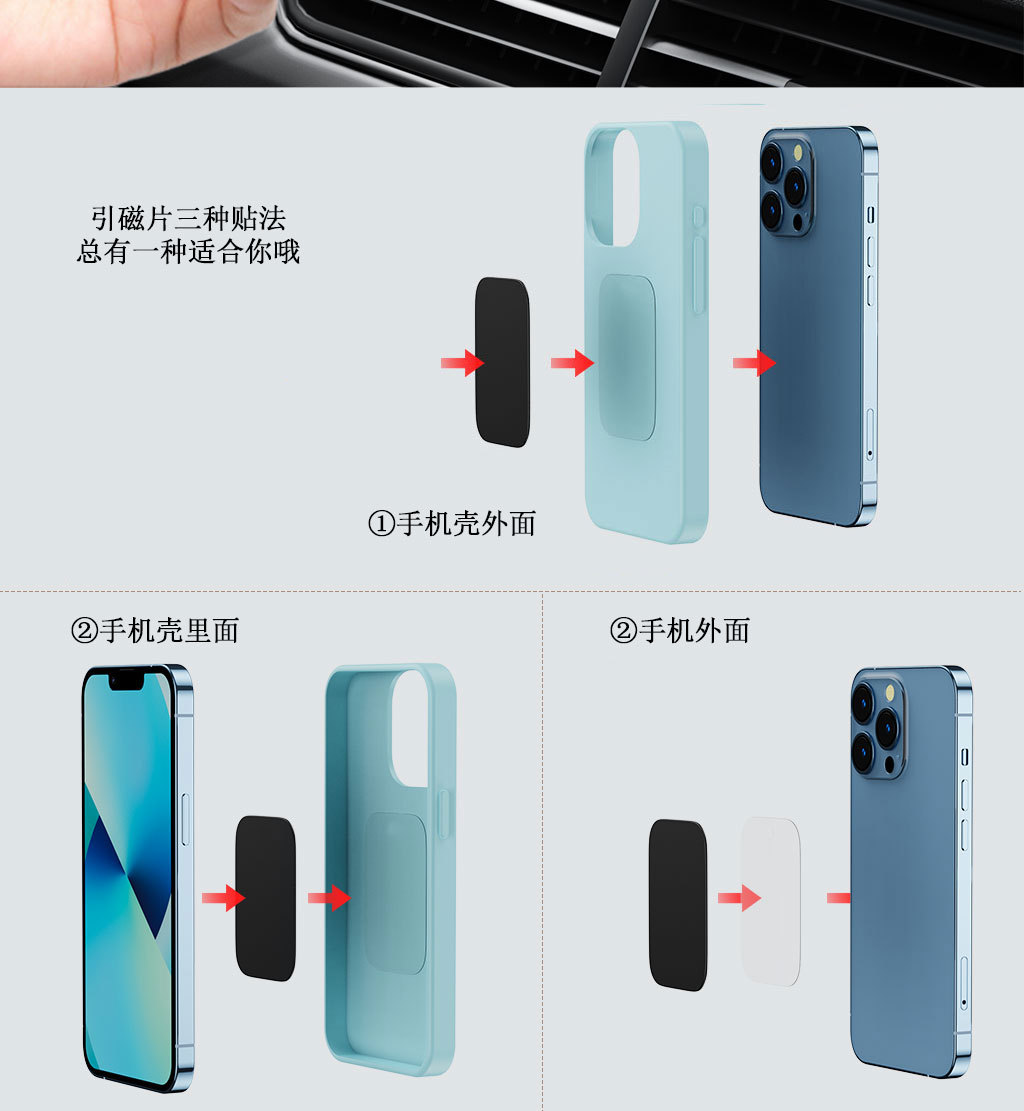 引磁片三种贴法
总有一种适合你哦

①手机壳外面

②手机壳里面

②手机外面