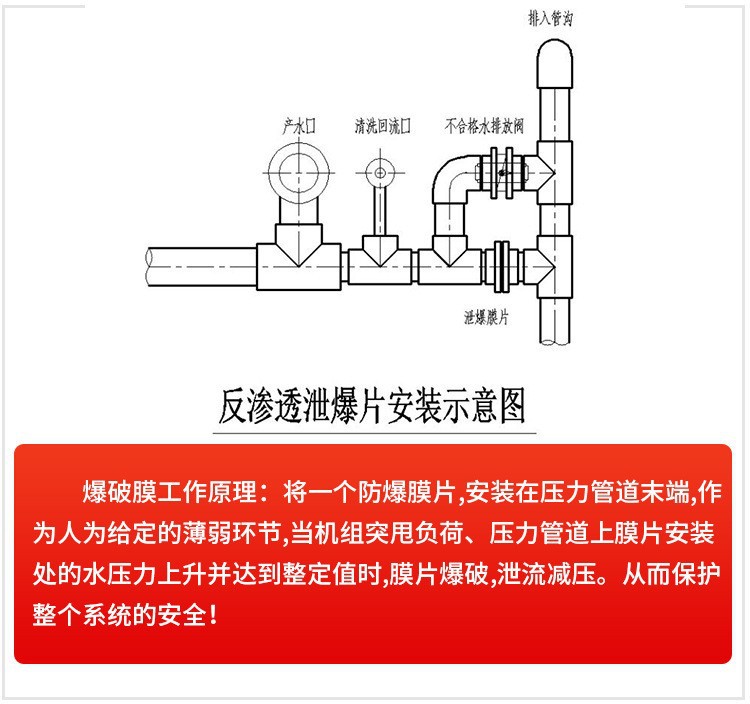 排入管沟

产水口

清洗回流口

不合格水排放阀

泄爆膜片

反渗透泄爆片安装示意图

爆破膜工作原理：将一个防爆膜片,安装在压力管道末端,作为人为给定的薄弱环节,当机组突甩负荷、压力管道上膜片安装处的水压力上升并达到整定值时,膜片爆破,泄流减压。从而保护整个系统的安全！