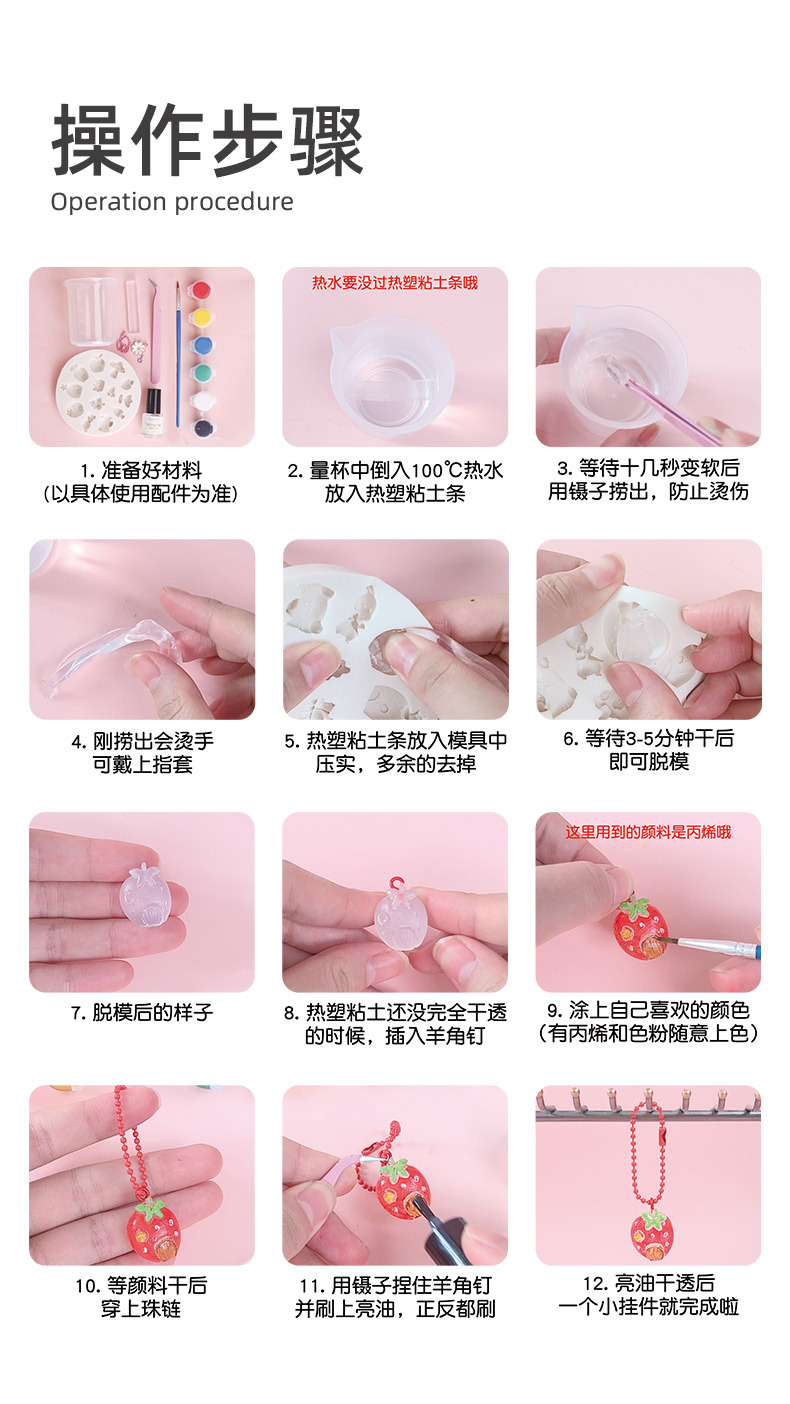 操作步骤
Operation procedure

1. 准备好材料
（以具体使用配件为准）

热水要没过热塑粘土条哦

2. 量杯中倒入100℃热水
放入热塑粘土条

3. 等待十几秒变软后
用镊子捞出，防止烫伤

4. 刚捞出会烫手
可戴上指套

5. 热塑粘土条放入模具中
压实，多余的去掉

6. 等待3-5分钟干后
即可脱模

7. 脱模后的样子

8. 热塑粘土还没完全干透
的时候，插入羊角钉

这里用到的颜料是丙烯哦

9. 涂上自己喜欢的颜色
（有丙烯和色粉随意上色）

10. 等颜料干后
穿上珠链

11. 用镊子捏住羊角钉
并刷上亮油，正反都刷

12. 亮油干透后
一个小挂件就完成啦