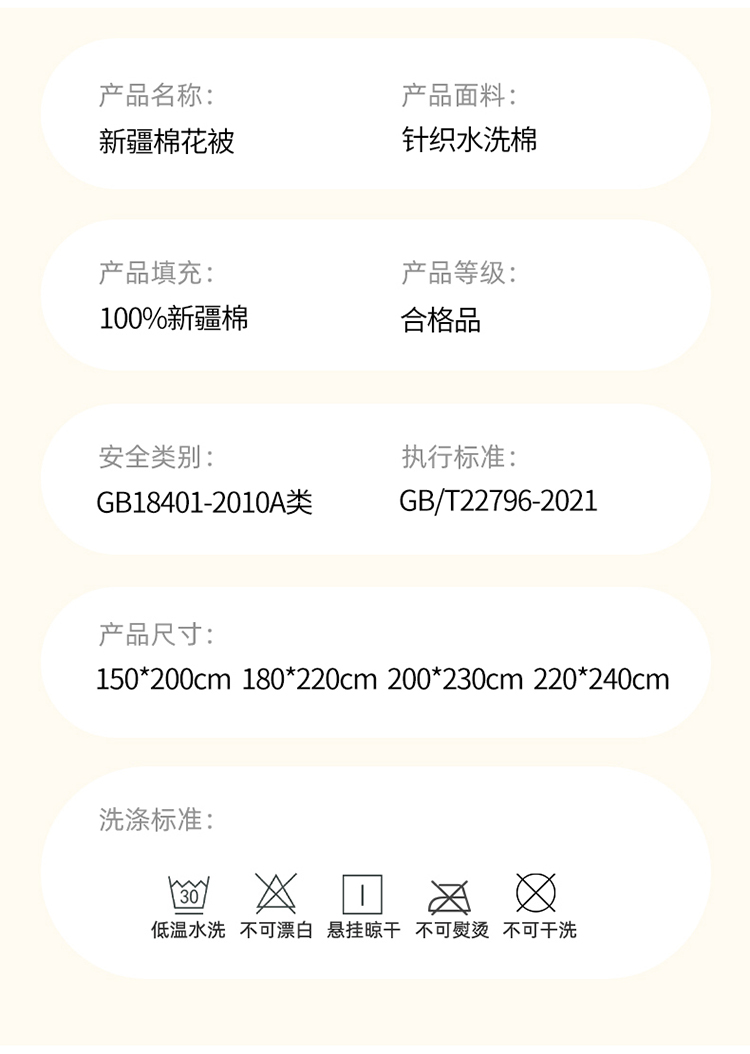 产品名称：
新疆棉花被

产品面料：
针织水洗棉

产品填充：
100%新疆棉

产品等级：
合格品

安全类别：
GB18401-2010A类

执行标准：
GB/T22796-2021

产品尺寸：
150*200cm 180*220cm 200*230cm 220*240cm

洗涤标准：

30
低温水洗 不可漂白 悬挂晾干 不可熨烫 不可干洗