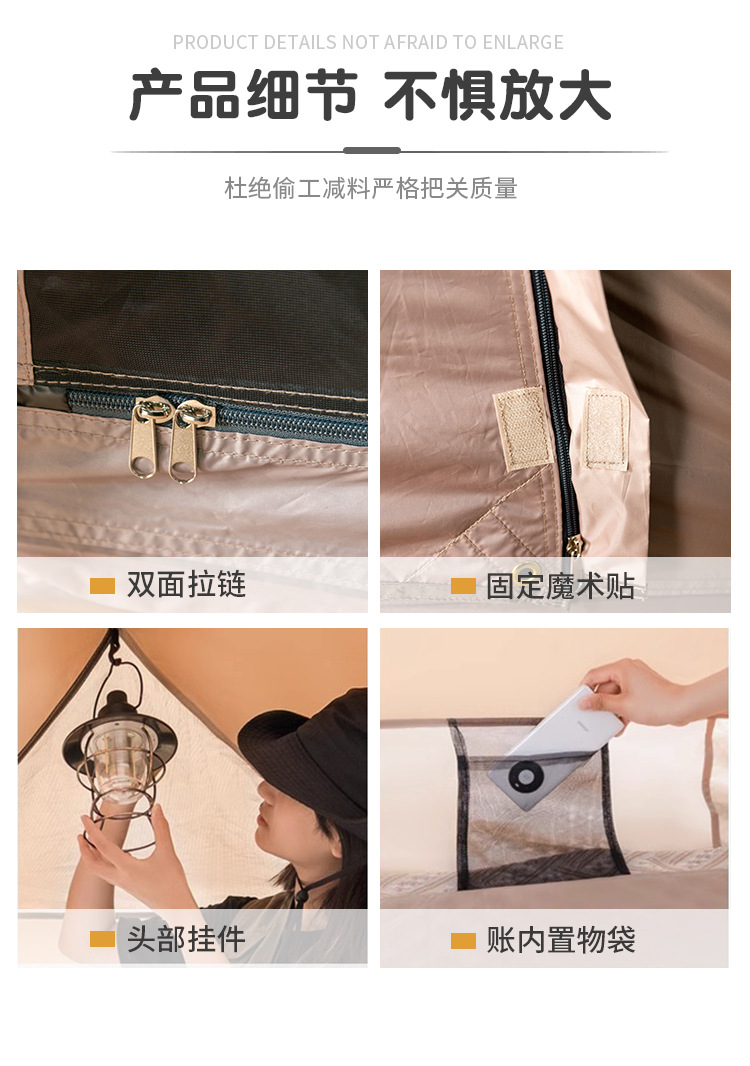 PRODUCT DETAILS NOT AFRAID TO ENLARGE

产品细节 不惧放大

杜绝偷工减料严格把关质量

双面拉链

固定魔术贴

头部挂件

账内置物袋