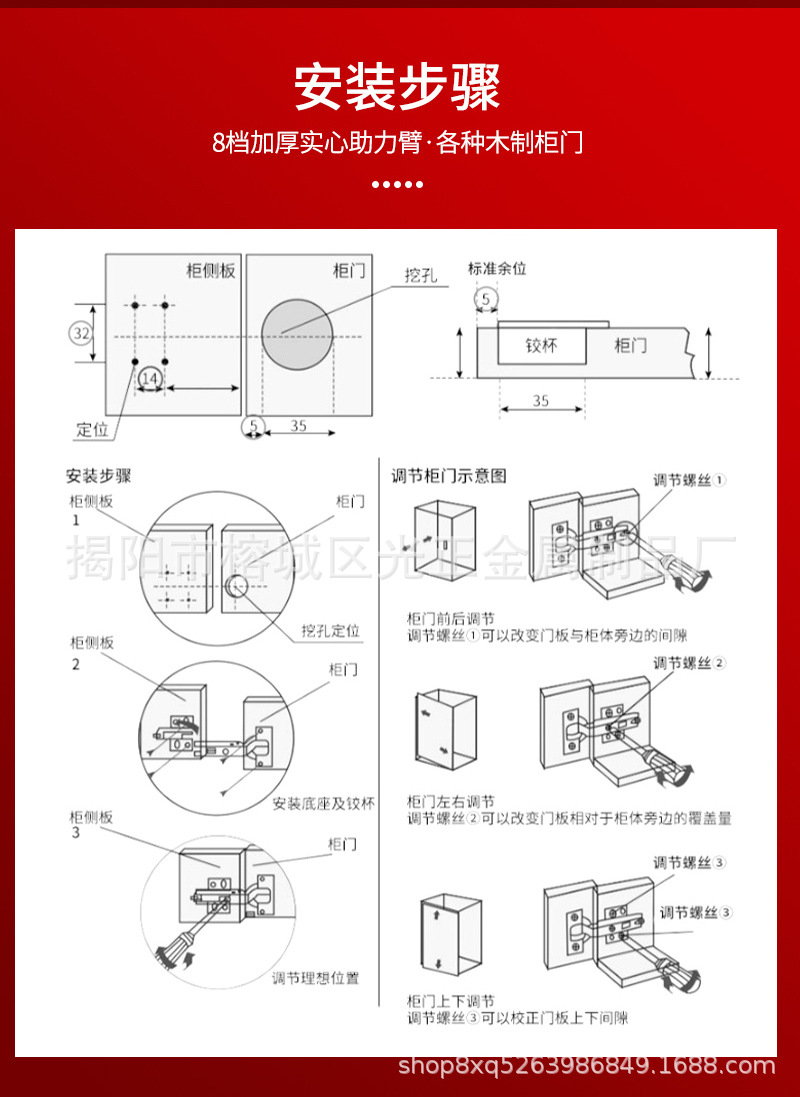 安装步骤

8档加厚实心助力臂·各种木制柜门

柜侧板

柜门

挖孔

32

14

定位

5

35

标准余位

5

铰杯

柜门

35

安装步骤

柜侧板
1

柜门

挖孔定位

柜侧板
2

柜门

安装底座及铰杯

柜侧板
3

柜门

调节理想位置

调节柜门示意图

调节螺丝①

柜门前后调节
调节螺丝①可以改变门板与柜体旁边的间隙

调节螺丝②

柜门左右调节
调节螺丝②可以改变门板相对于柜体旁边的覆盖量

调节螺丝③

调节螺丝③

柜门上下调节
调节螺丝③可以校正门板上下间隙

揭阳市榕城区光正金属制品厂

shop8xq5263986849.1688.com