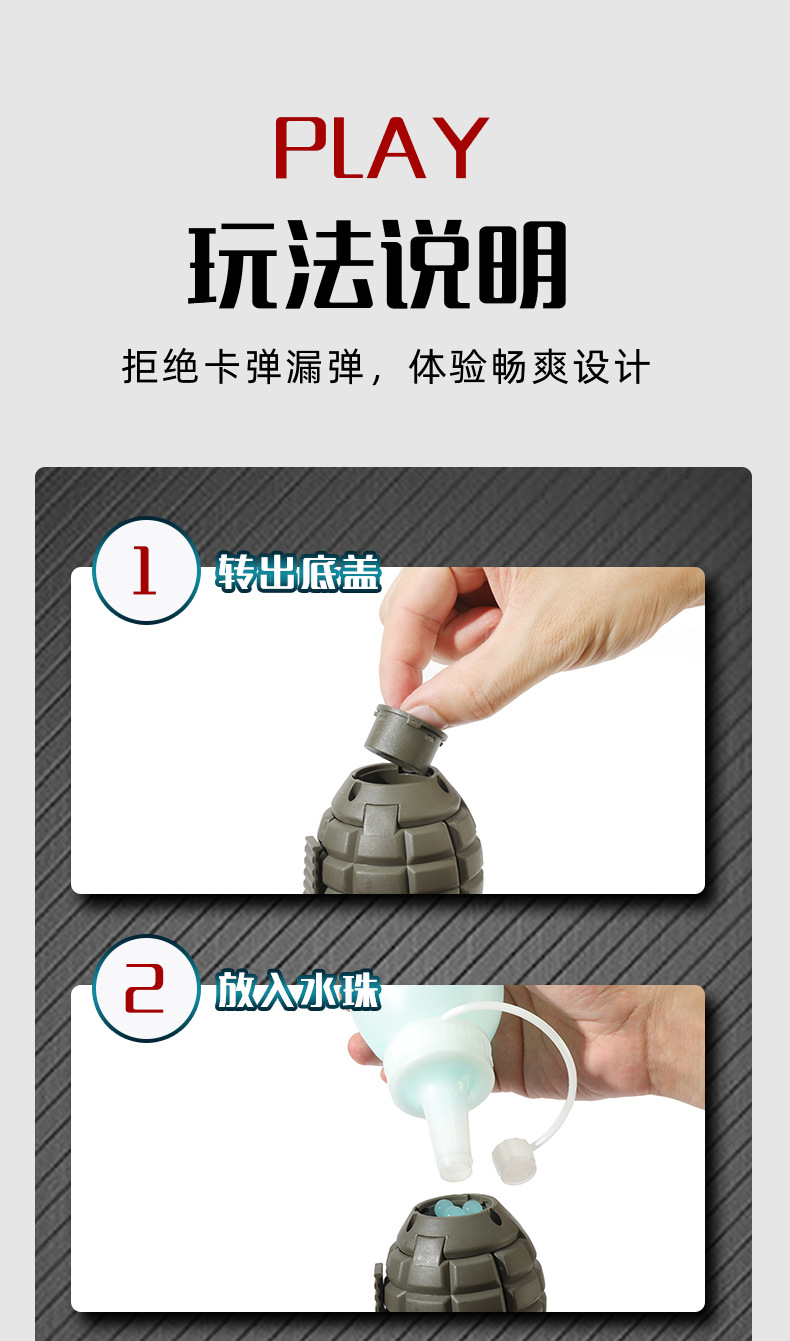 PLAY

玩法说明

拒绝卡弹漏弹，体验畅爽设计

1 转出底盖

2 放入水珠