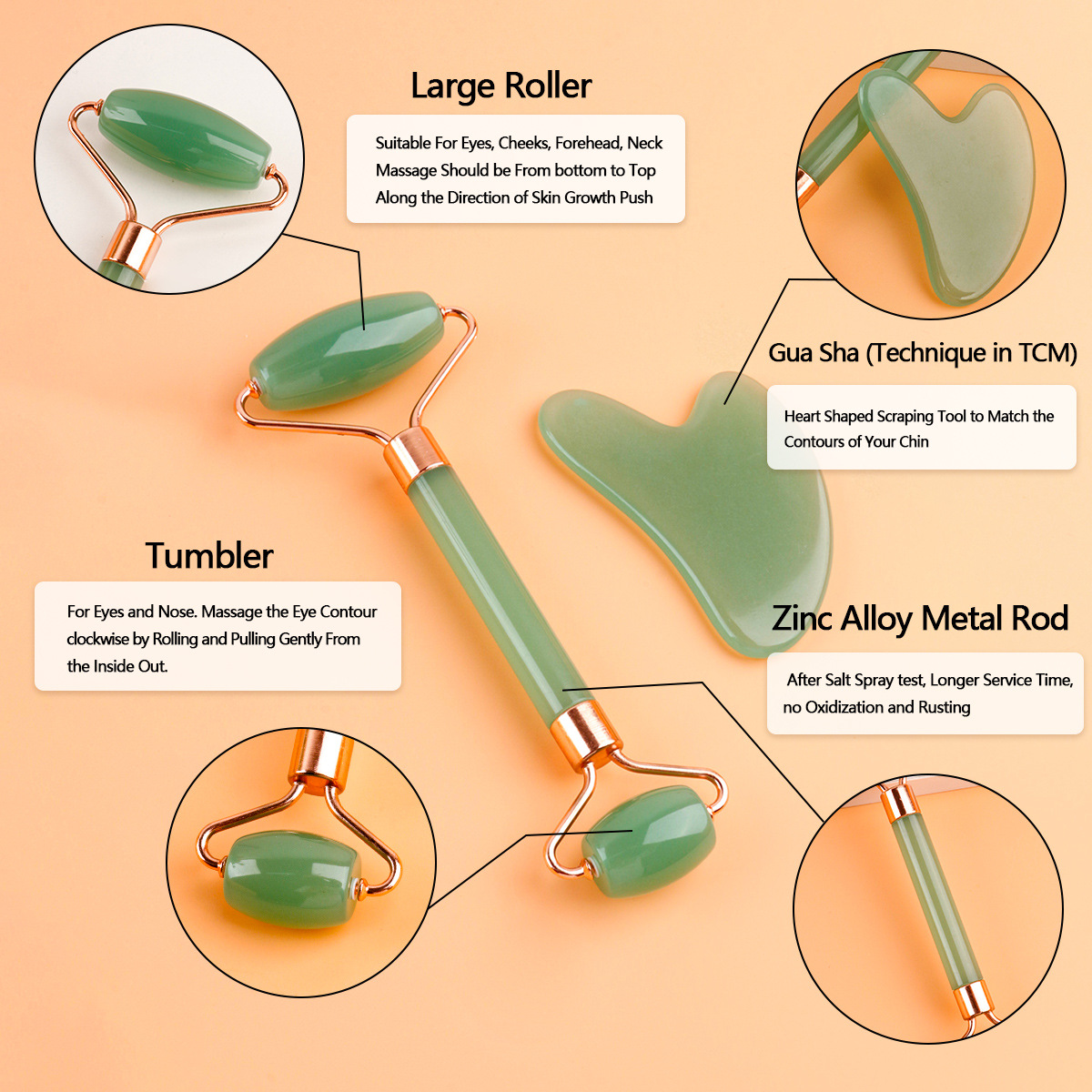 Large Roller

Suitable For Eyes, Cheeks, Forehead, Neck Massage Should be From bottom to Top Along the Direction of Skin Growth Push

Gua Sha (Technique in TCM)

Heart Shaped Scraping Tool to Match the Contours of Your Chin

Tumbler

For Eyes and Nose. Massage the Eye Contour clockwise by Rolling and Pulling Gently From the Inside Out.

Zinc Alloy Metal Rod

After Salt Spray test, Longer Service Time, no Oxidization and Rusting