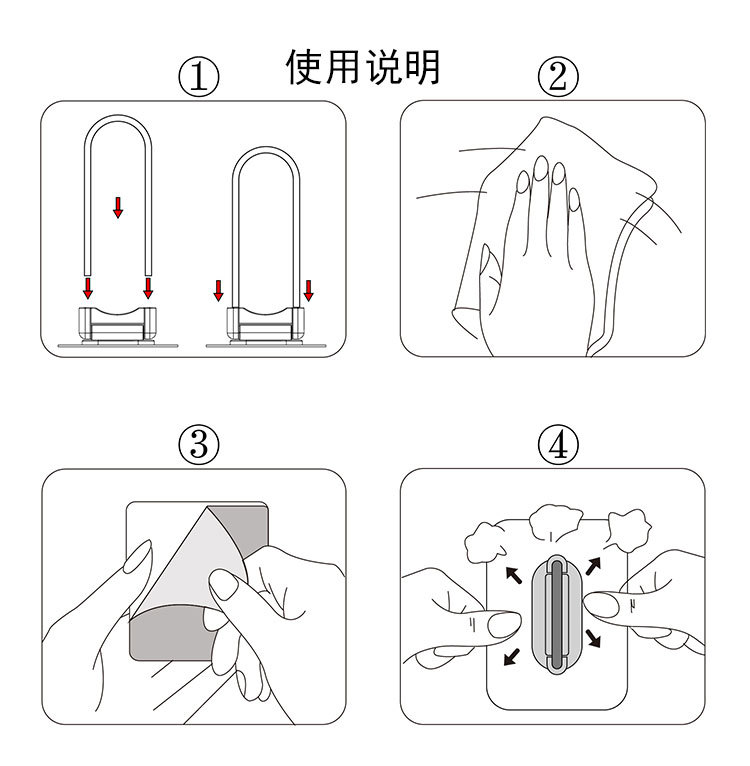 使用说明

①

②

③

④