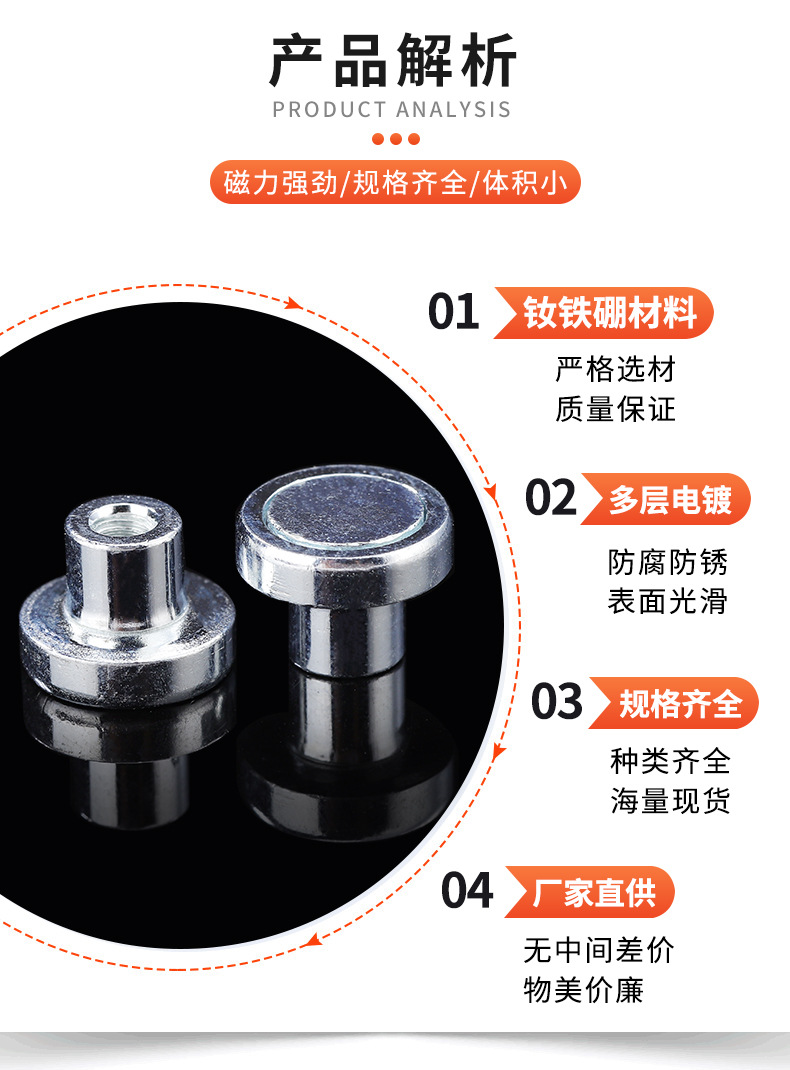 产品解析

PRODUCT ANALYSIS

磁力强劲/规格齐全/体积小

01 钕铁硼材料

严格选材
质量保证

02 多层电镀

防腐防锈
表面光滑

03 规格齐全

种类齐全
海量现货

04 厂家直供

无中间差价
物美价廉