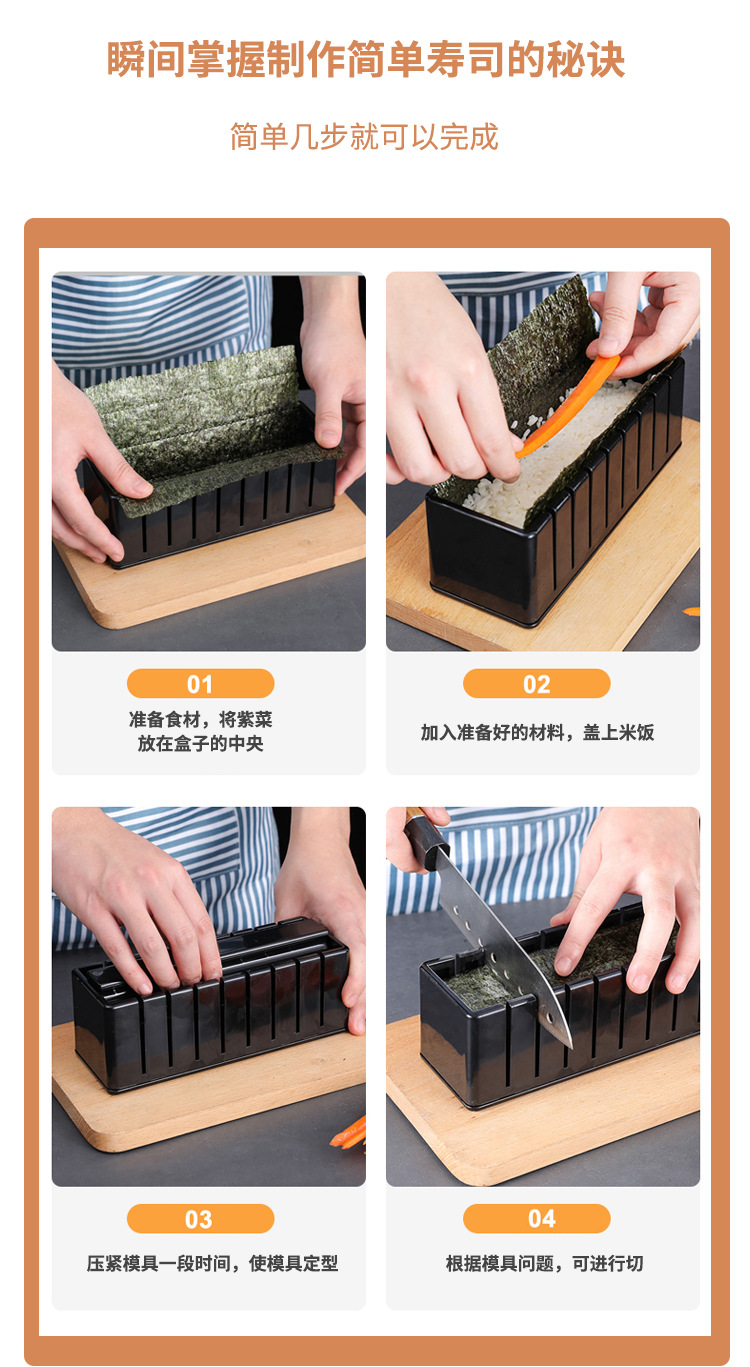 瞬间掌握制作简单寿司的秘诀

简单几步就可以完成

01

准备食材，将紫菜放在盒子的中央

02

加入准备好的材料，盖上米饭

03

压紧模具一段时间，使模具定型

04

根据模具问题，可进行切