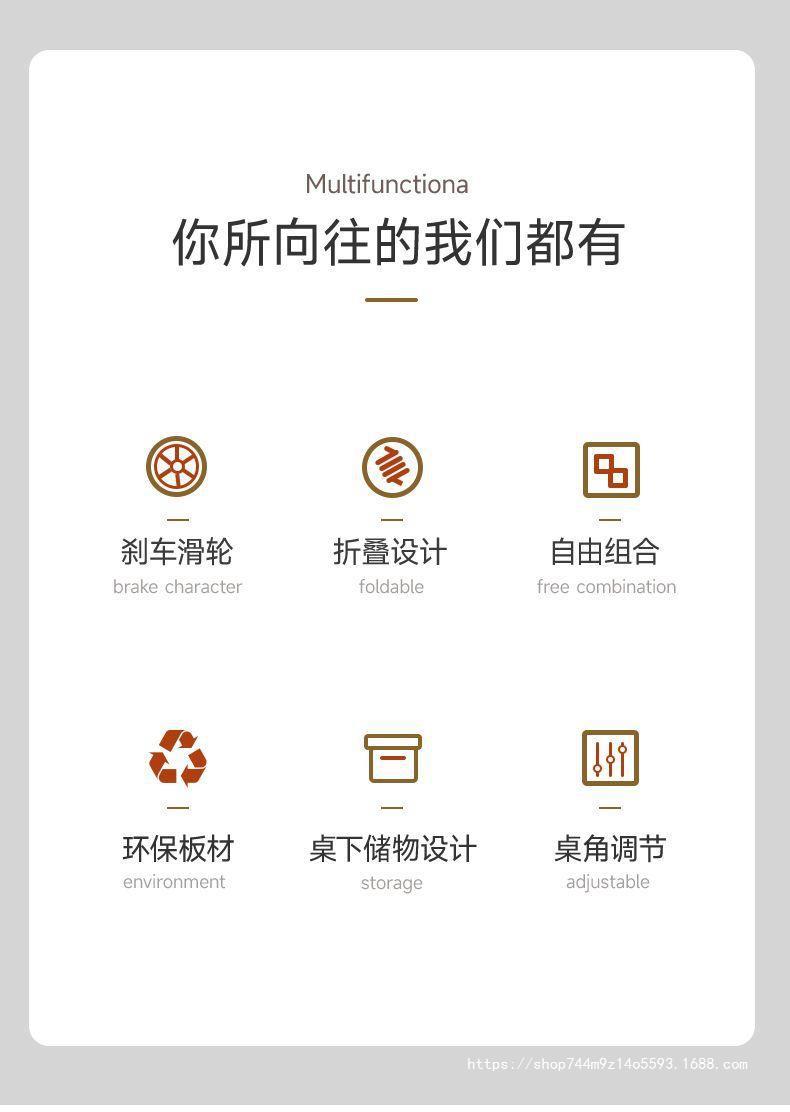 Multifunctiona

你所向往的我们都有

刹车滑轮
brake character

折叠设计
foldable

自由组合
free combination

环保板材
environment

桌下储物设计
storage

桌角调节
adjustable

https://shop744m9z14o5593.1688.com