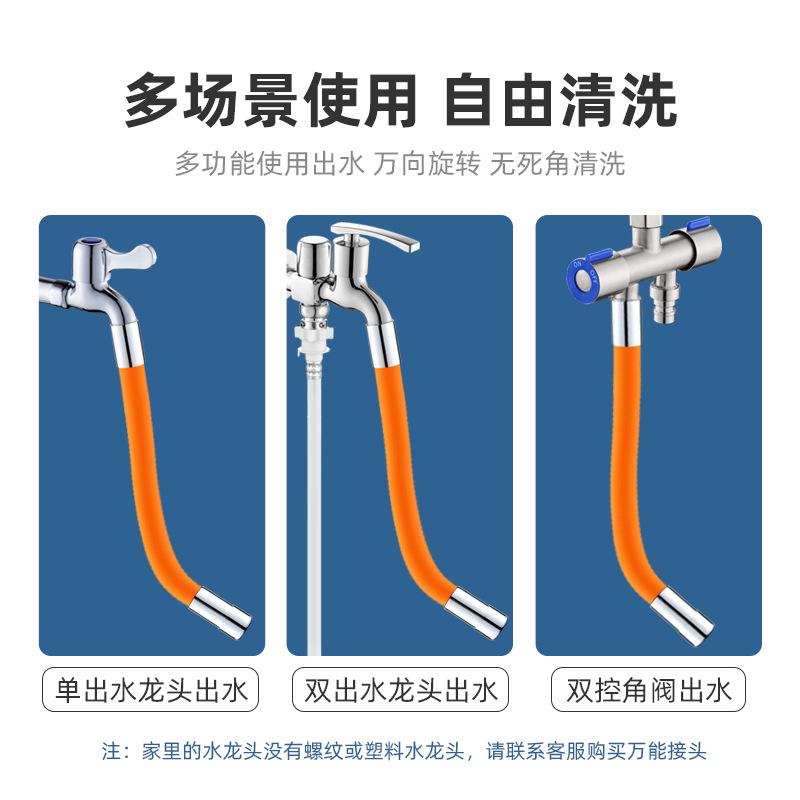 多场景使用 自由清洗

多功能使用出水 万向旋转 无死角清洗

ON OFF

单出水龙头出水

双出水龙头出水

双控角阀出水

注：家里的水龙头没有螺纹或塑料水龙头，请联系客服购买万能接头