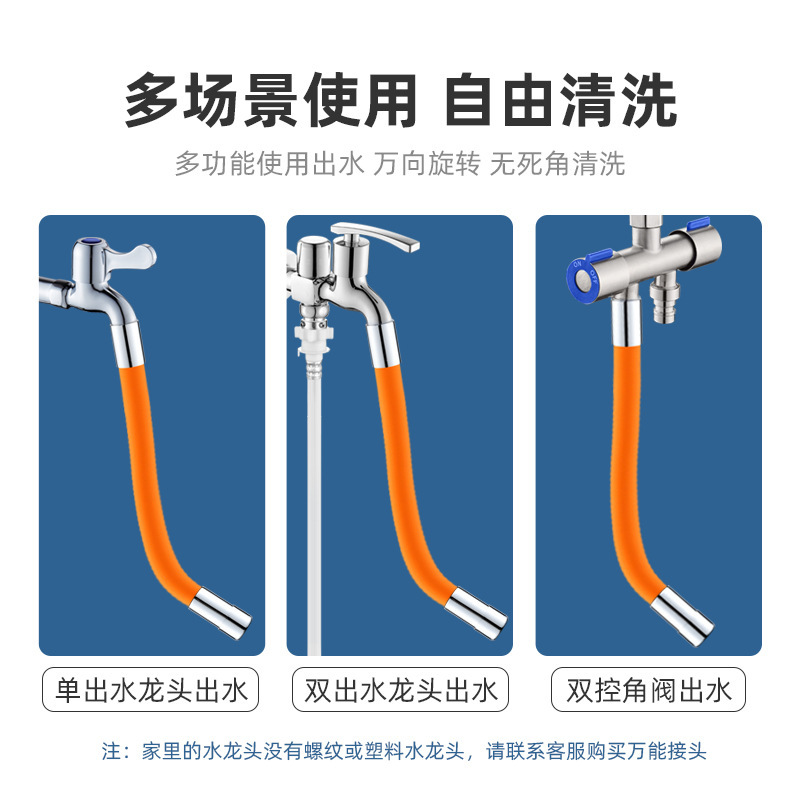 多场景使用 自由清洗

多功能使用出水 万向旋转 无死角清洗

ON OFF

单出水龙头出水

双出水龙头出水

双控角阀出水

注：家里的水龙头没有螺纹或塑料水龙头，请联系客服购买万能接头