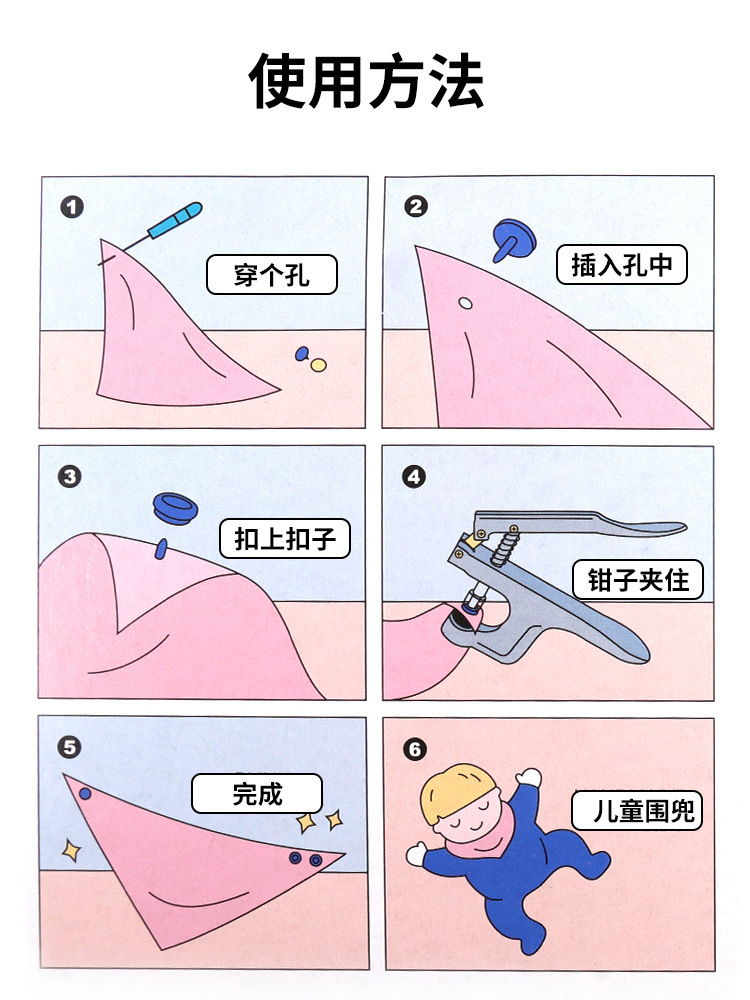 使用方法

1
穿个孔

2
插入孔中

3
扣上扣子

4
钳子夹住

5
完成

6
儿童围兜