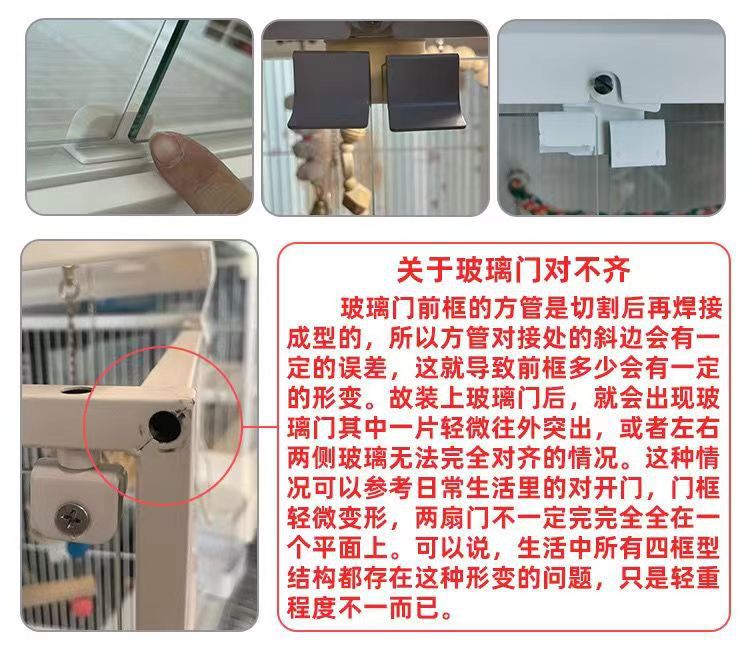 关于玻璃门对不齐

玻璃门前框的方管是切割后再焊接成型的，所以方管对接处的斜边会有一定的误差，这就导致前框多少会有一定的形变。故装上玻璃门后，就会出现玻璃门其中一片轻微往外突出，或者左右两侧玻璃无法完全对齐的情况。这种情况可以参考日常生活里的对开门，门框轻微变形，两扇门不一定完完全全在一个平面上。可以说，生活中所有四框型结构都存在这种形变的问题，只是轻重程度不一而已。