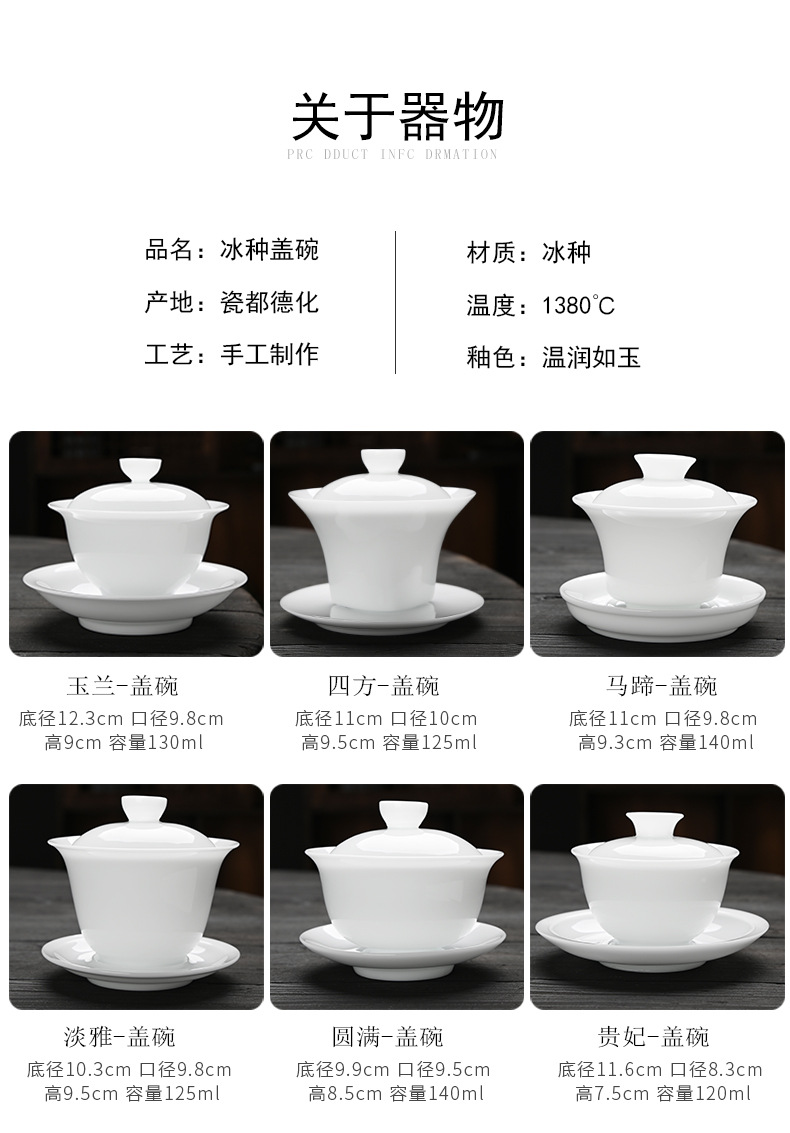 关于器物
PRC DDUCT INFC DRMATION

品名：冰种盖碗
产地：瓷都德化
工艺：手工制作

材质：冰种
温度：1380℃
釉色：温润如玉

玉兰-盖碗
底径12.3cm 口径9.8cm
高9cm 容量130ml

四方-盖碗
底径11cm 口径10cm
高9.5cm 容量125ml

马蹄-盖碗
底径11cm 口径9.8cm
高9.3cm 容量140ml

淡雅-盖碗
底径10.3cm 口径9.8cm
高9.5cm 容量125ml

圆满-盖碗
底径9.9cm 口径9.5cm
高8.5cm 容量140ml

贵妃-盖碗
底径11.6cm 口径8.3cm
高7.5cm 容量120ml