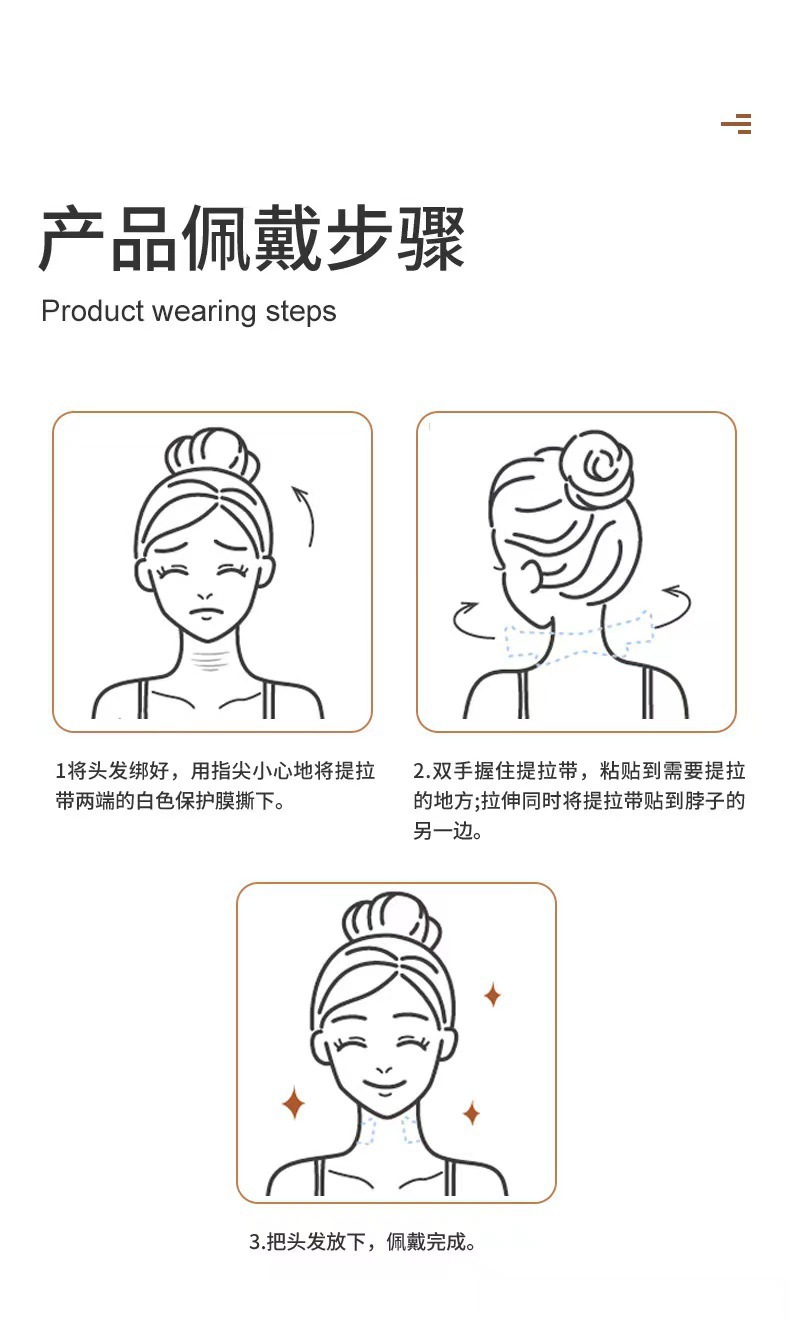 产品佩戴步骤
Product wearing steps

1将头发绑好，用指尖小心地将提拉带两端的白色保护膜撕下。

2.双手握住提拉带，粘贴到需要提拉的地方;拉伸同时将提拉带贴到脖子的另一边。

3.把头发放下，佩戴完成。