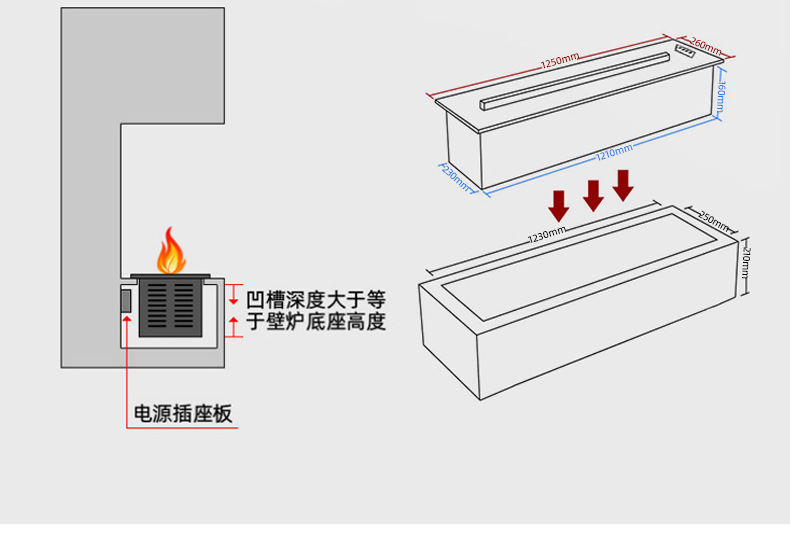 凹槽深度大于等于壁炉底座高度

电源插座板

1250mm
260mm
160mm
1210mm
230mm

1230mm
250mm
210mm