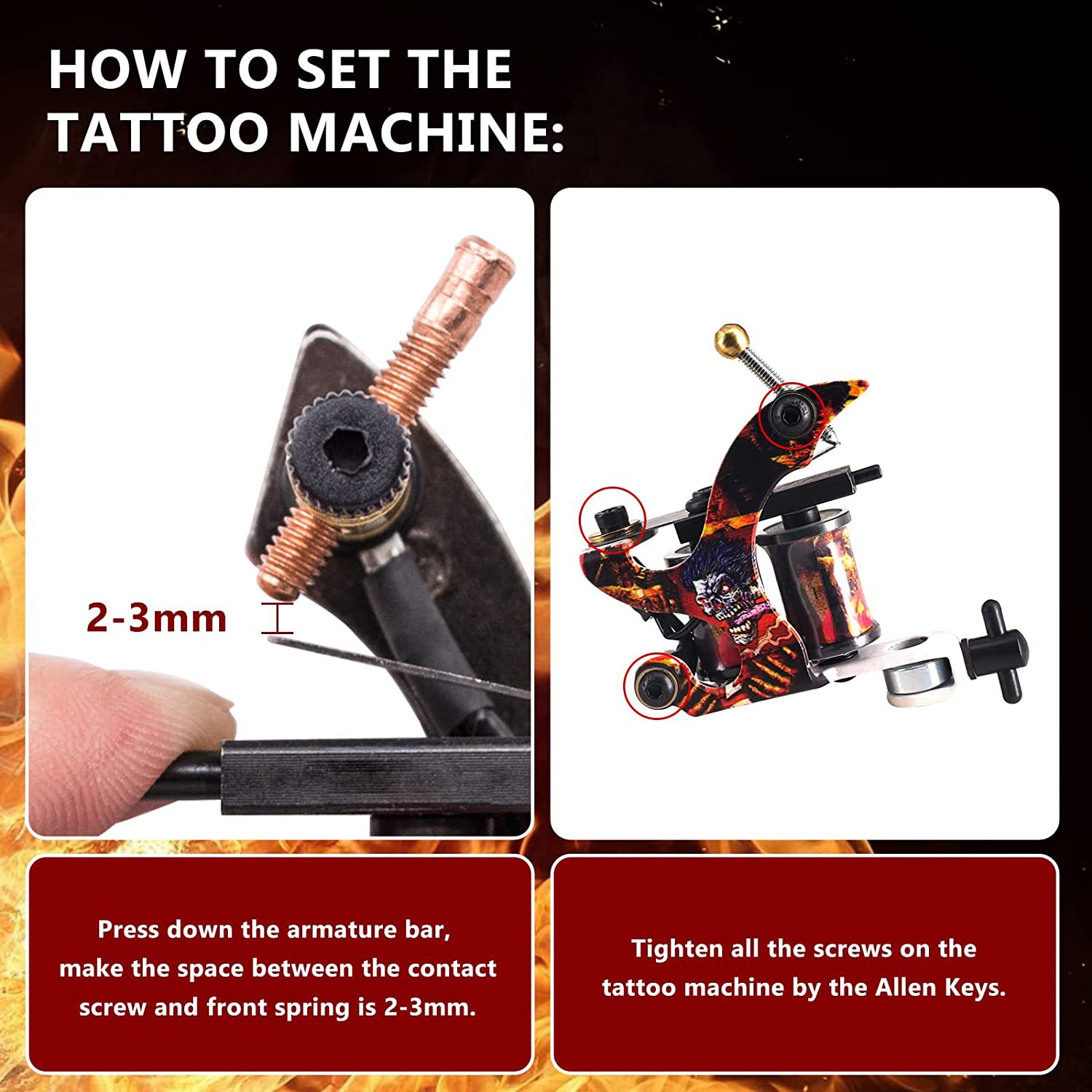 HOW TO SET THE TATTOO MACHINE:

2-3mm

Press down the armature bar, make the space between the contact screw and front spring is 2-3mm.

Tighten all the screws on the tattoo machine by the Allen Keys.