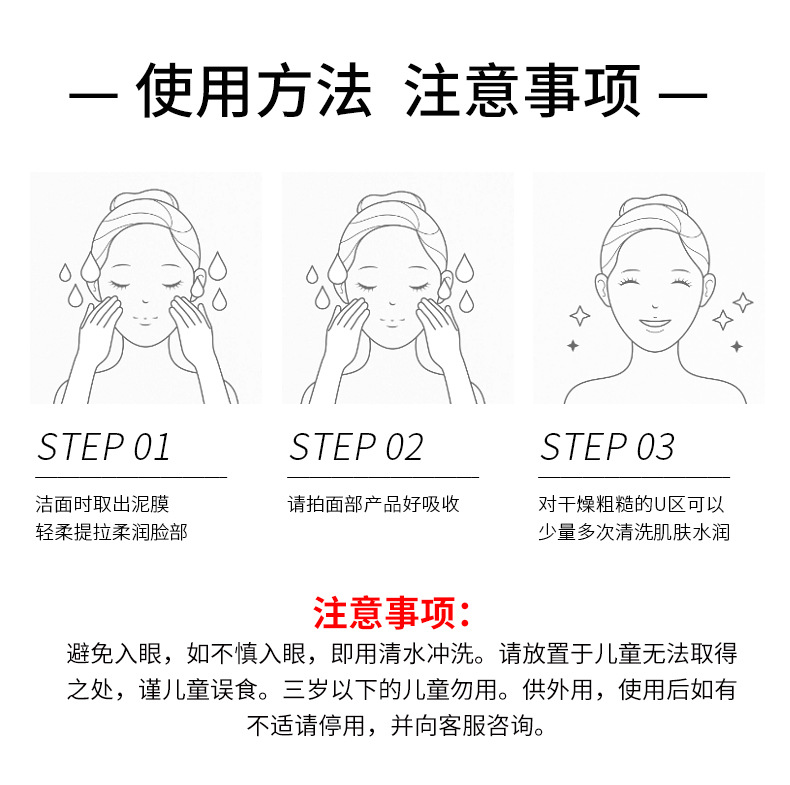 — 使用方法 注意事项 —

STEP 01

洁面时取出泥膜
轻柔提拉柔润脸部

STEP 02

请拍面部产品好吸收

STEP 03

对干燥粗糙的U区可以
少量多次清洗肌肤水润

注意事项：

避免入眼，如不慎入眼，即用清水冲洗。请放置于儿童无法取得之处，谨儿童误食。三岁以下的儿童勿用。供外用，使用后如有不适请停用，并向客服咨询。