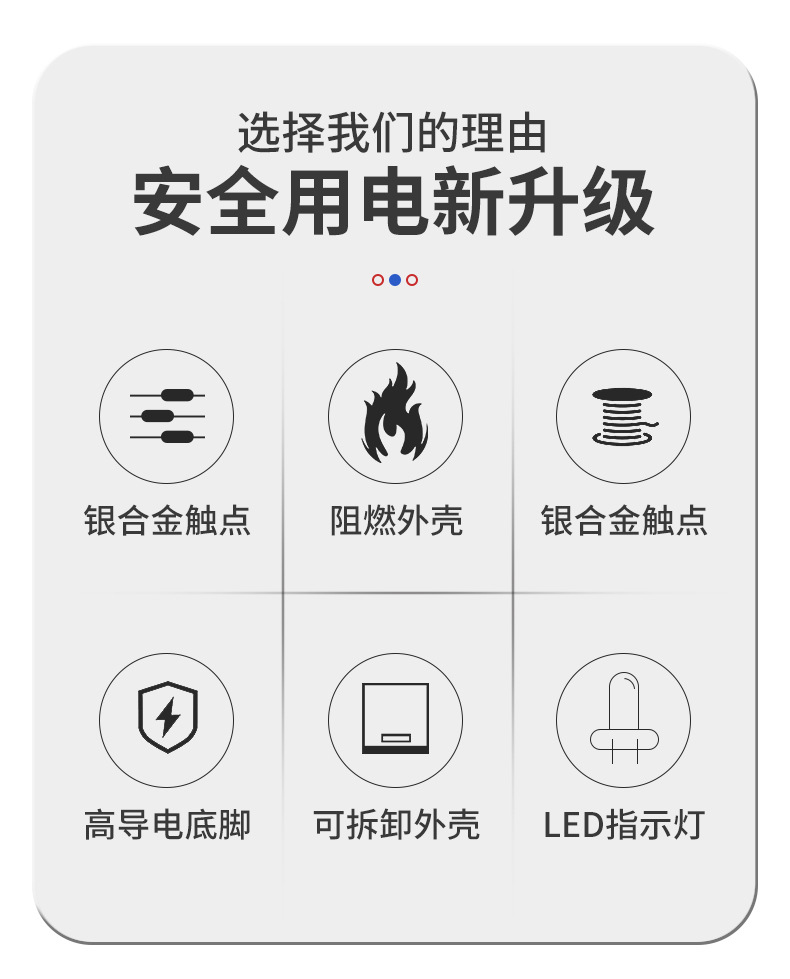 选择我们的理由
安全用电新升级

银合金触点

阻燃外壳

银合金触点

高导电底脚

可拆卸外壳

LED指示灯