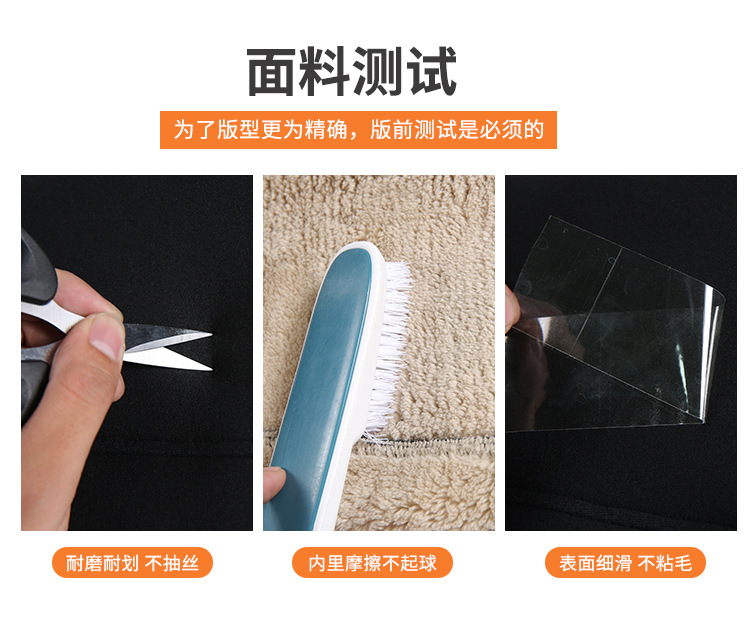 面料测试

为了版型更为精确，版前测试是必须的

耐磨耐划 不抽丝

内里摩擦不起球

表面细滑 不粘毛