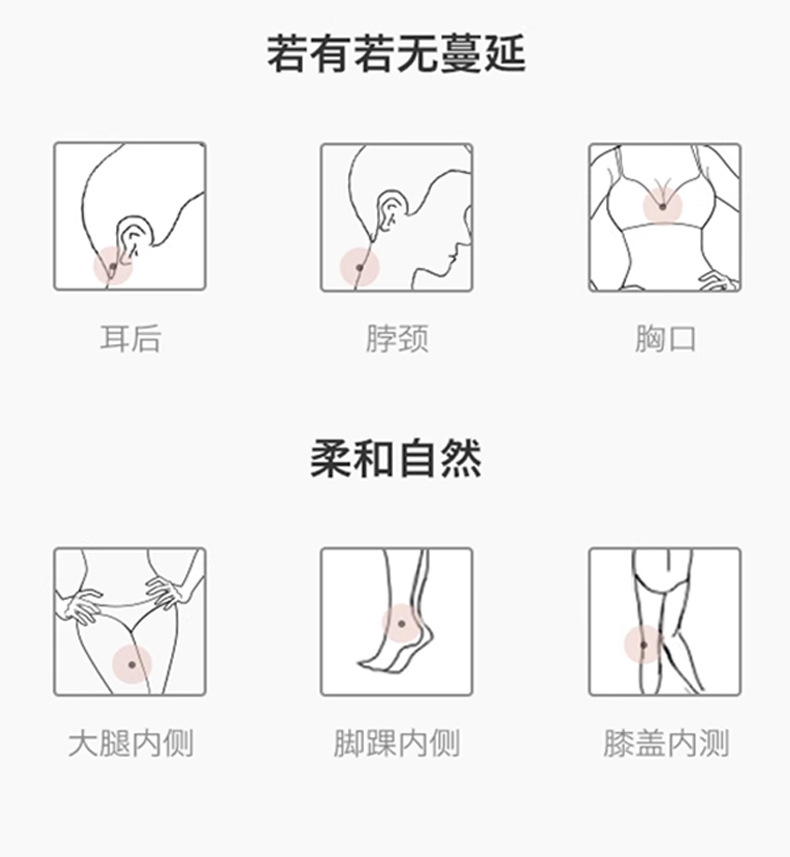 若有若无蔓延

耳后

脖颈

胸口

柔和自然

大腿内侧

脚踝内侧

膝盖内测